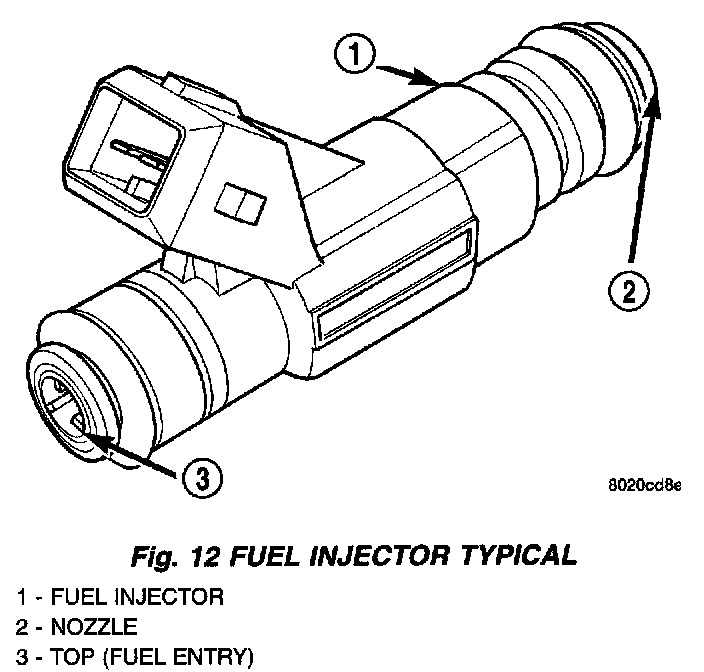 1

2

3

8020cd8e

Fig. 12 FUEL INJECTOR TYPICAL

1 - FUEL INJECTOR
2 - NOZZLE
3 - TOP (FUEL ENTRY)