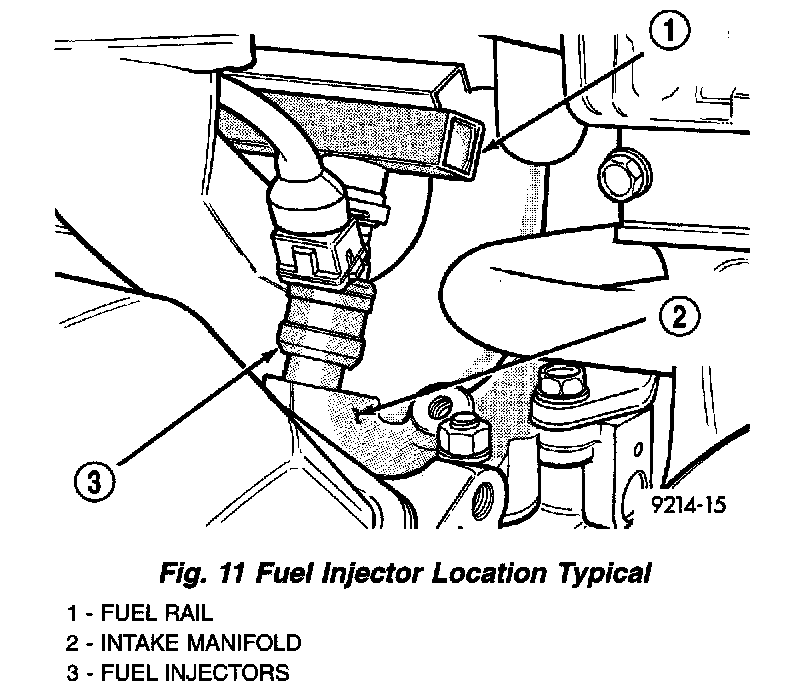 1

2

3

9214-15

Fig. 11 Fuel Injector Location Typical

1 - FUEL RAIL
2 - INTAKE MANIFOLD
3 - FUEL INJECTORS