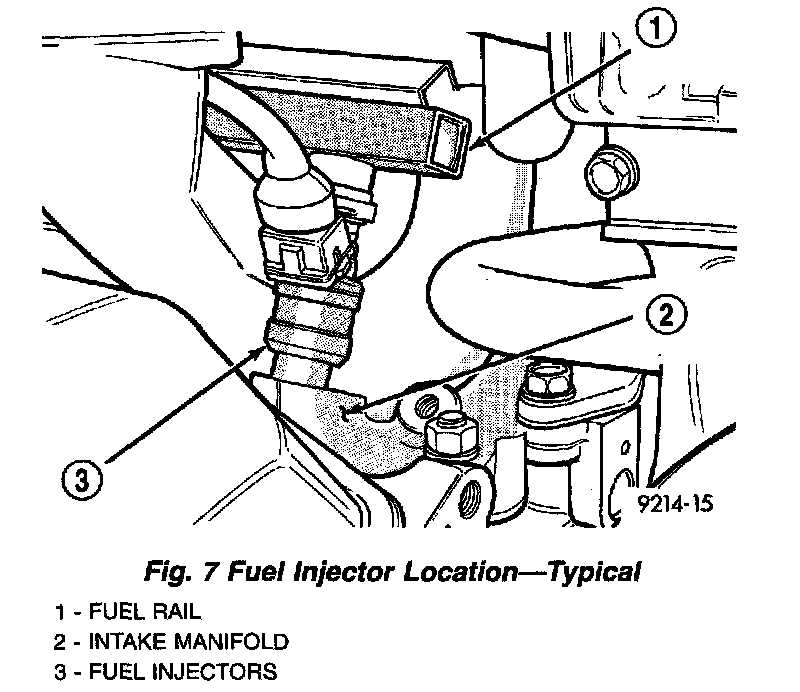 1

2

3

9214-15

Fig. 7 Fuel Injector Location—Typical

1 - FUEL RAIL
2 - INTAKE MANIFOLD
3 - FUEL INJECTORS