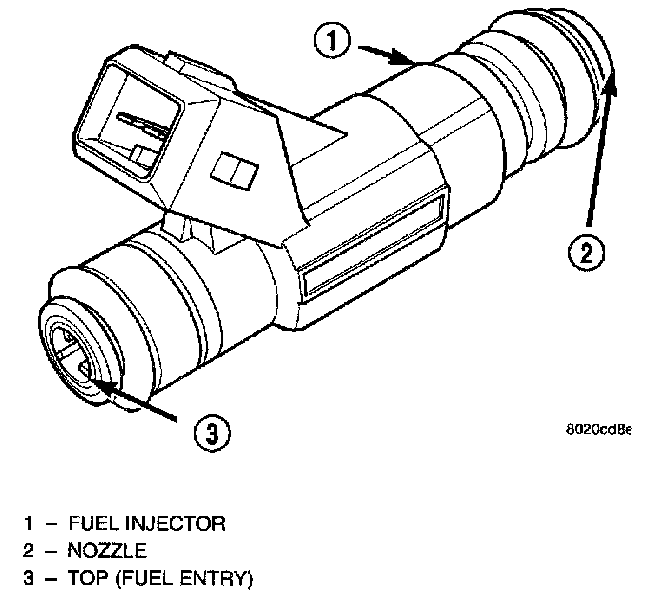 1

2

3

8020cd8e

1 – FUEL INJECTOR
2 – NOZZLE
3 – TOP (FUEL ENTRY)