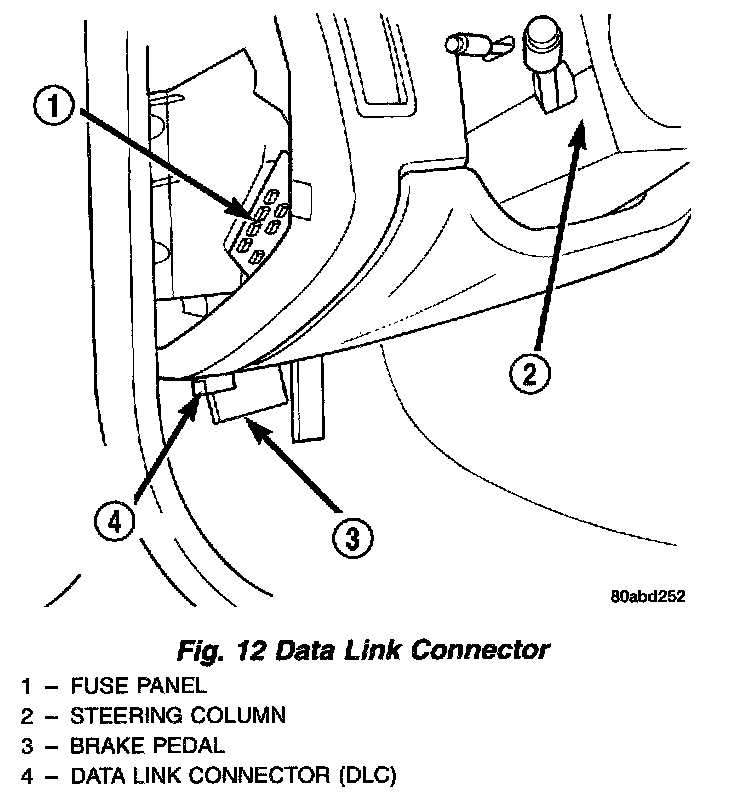 1

2

4

3

80abd252

Fig. 12 Data Link Connector

1 – FUSE PANEL
2 – STEERING COLUMN
3 – BRAKE PEDAL
4 – DATA LINK CONNECTOR (DLC)