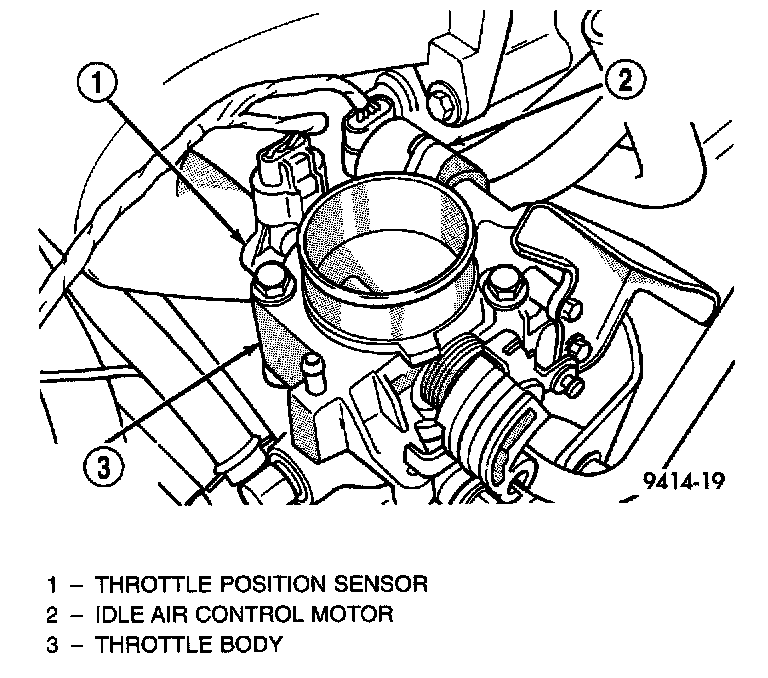 1

2

3

9414-19

1 – THROTTLE POSITION SENSOR
2 – IDLE AIR CONTROL MOTOR
3 – THROTTLE BODY