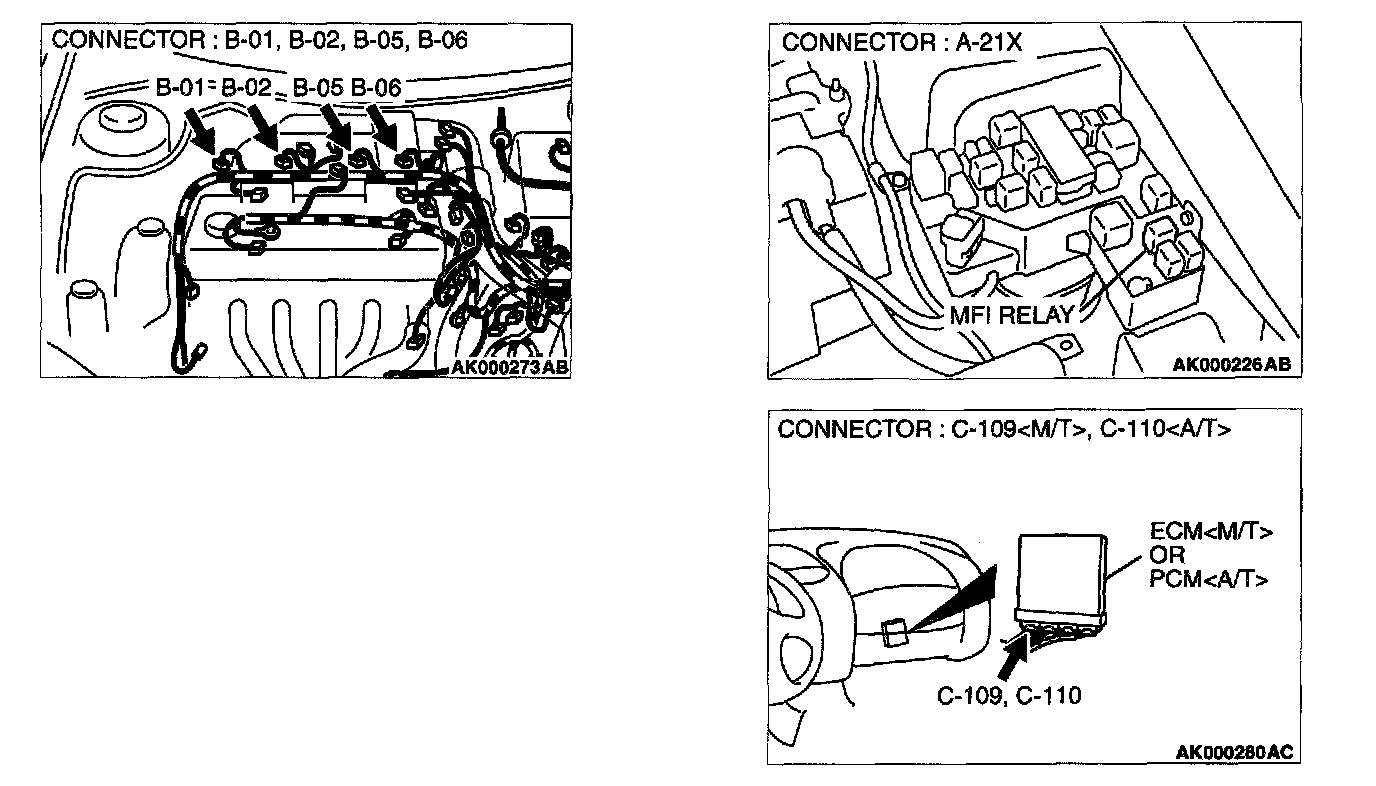 CONNECTOR : B-01, B-02, B-05, B-06

B-01 B-02 B-05 B-06

AK000273AB

CONNECTOR : A-21X

MFI RELAY

AK000226AB

CONNECTOR : C-109<M/T>, C-110<A/T>

ECM<M/T>
OR
PCM<A/T>

C-109, C-110

AK000280AC