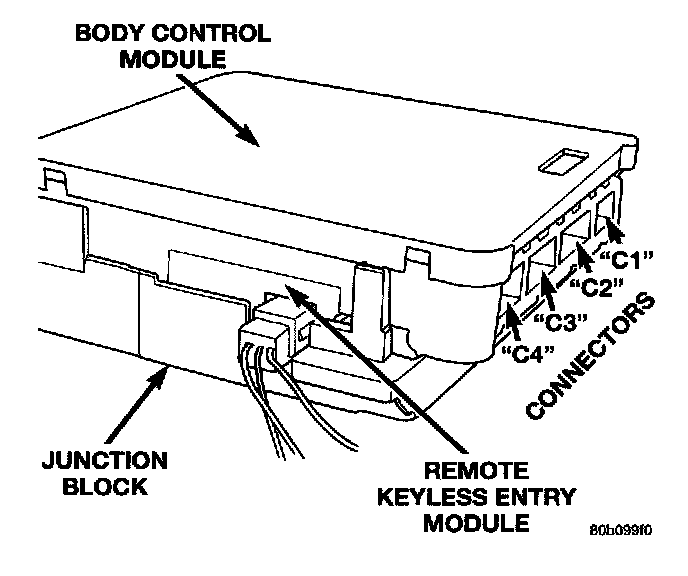 BODY CONTROL MODULE

"C1"
"C2"
"C3"
"C4"
CONNECTORS

JUNCTION BLOCK

REMOTE KEYLESS ENTRY MODULE

80b099f0