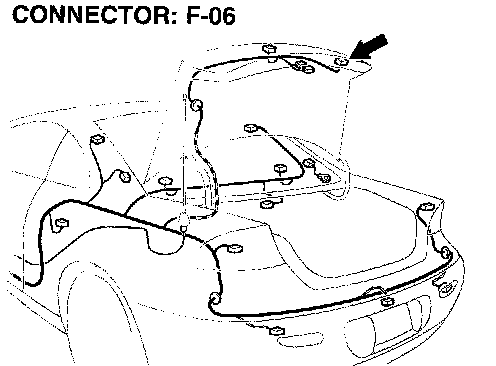 CONNECTOR: F-06