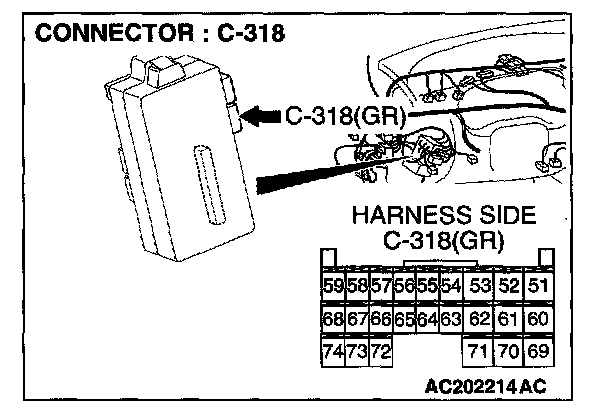 CONNECTOR : C-318

C-318(GR)

HARNESS SIDE
C-318(GR)

| 59 | 58 | 57 | 56 | 55 | 54 | 53 | 52 | 51 |
|---|---|---|---|---|---|---|---|---|
| 68 | 67 | 66 | 65 | 64 | 63 | 62 | 61 | 60 |
| 74 | 73 | 72 | | | | 71 | 70 | 69 |

AC202214AC