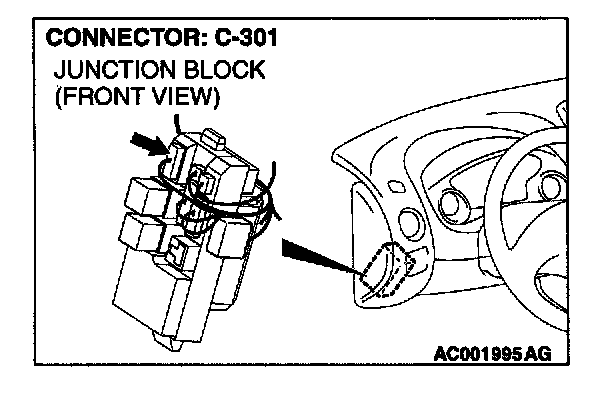 CONNECTOR: C-301
JUNCTION BLOCK
(FRONT VIEW)

AC001995AG