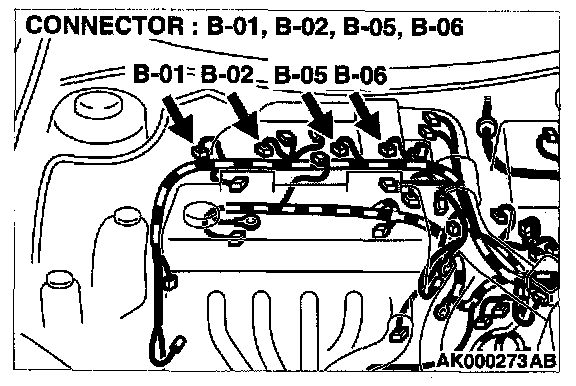 CONNECTOR : B-01, B-02, B-05, B-06

B-01 B-02 B-05 B-06

AK000273AB