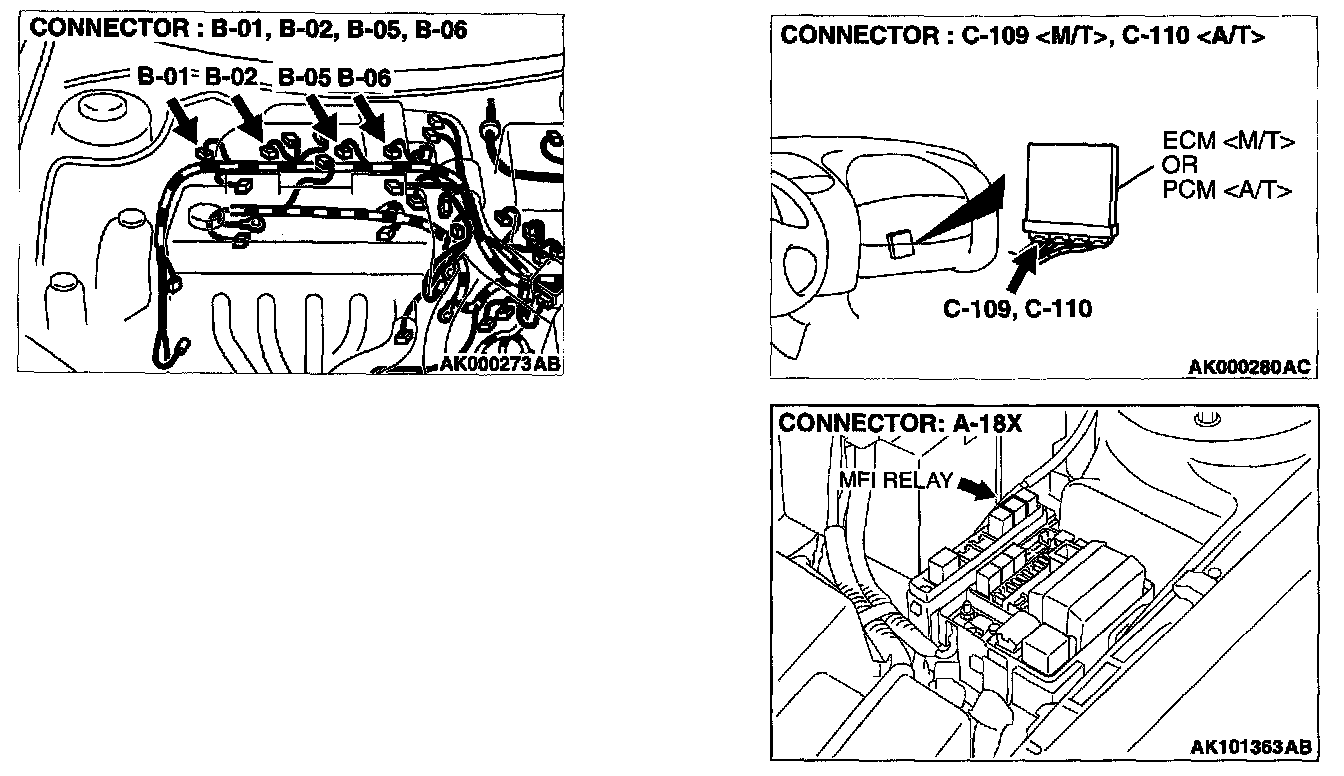 CONNECTOR : B-01, B-02, B-05, B-06

B-01 B-02 B-05 B-06

AK000273AB

CONNECTOR : C-109 <M/T>, C-110 <A/T>

ECM <M/T>
OR
PCM <A/T>

C-109, C-110

AK000280AC

CONNECTOR: A-18X

MFI RELAY

AK101363AB