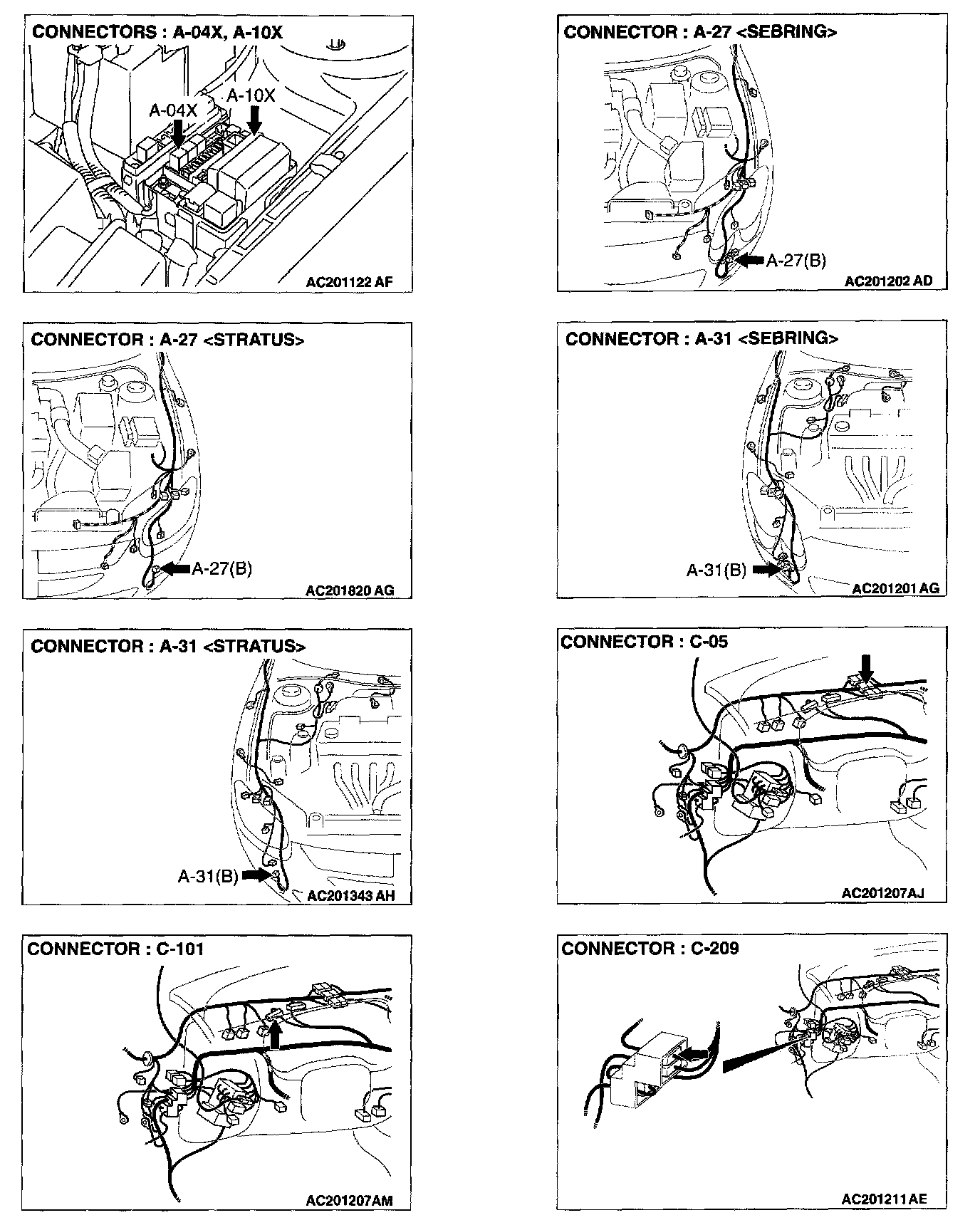 CONNECTORS : A-04X, A-10X

A-04X
A-10X

AC201122 AF

CONNECTOR : A-27 <SEBRING>

A-27(B)

AC201202 AD

CONNECTOR : A-27 <STRATUS>

A-27(B)

AC201820 AG

CONNECTOR : A-31 <SEBRING>

A-31(B)

AC201201 AG

CONNECTOR : A-31 <STRATUS>

A-31(B)

AC201343 AH

CONNECTOR : C-05

AC201207AJ

CONNECTOR : C-101

AC201207AM

CONNECTOR : C-209

AC201211 AE