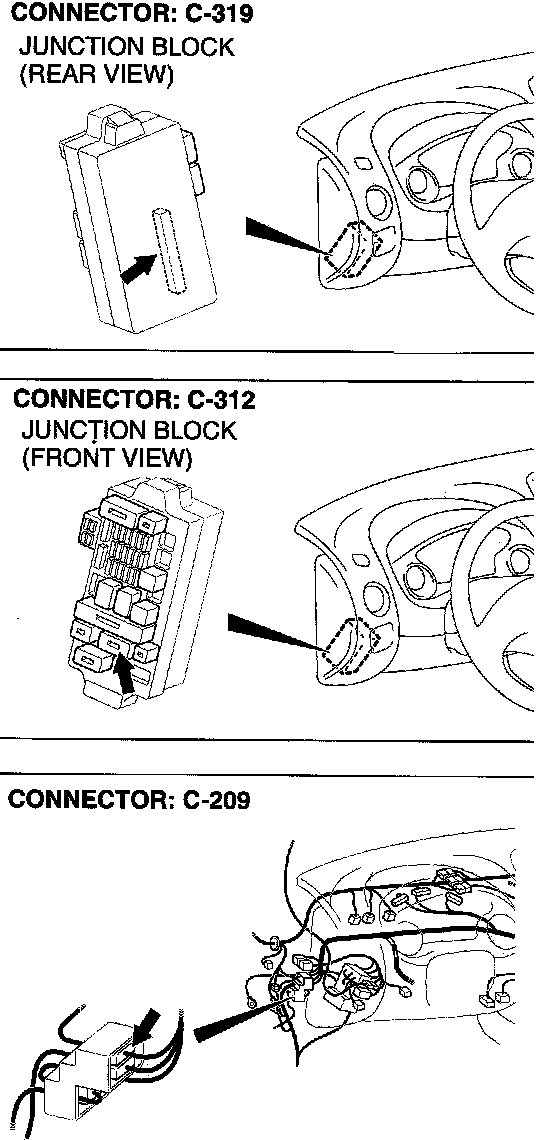 CONNECTOR: C-319
JUNCTION BLOCK
(REAR VIEW)

CONNECTOR: C-312
JUNCTION BLOCK
(FRONT VIEW)

CONNECTOR: C-209