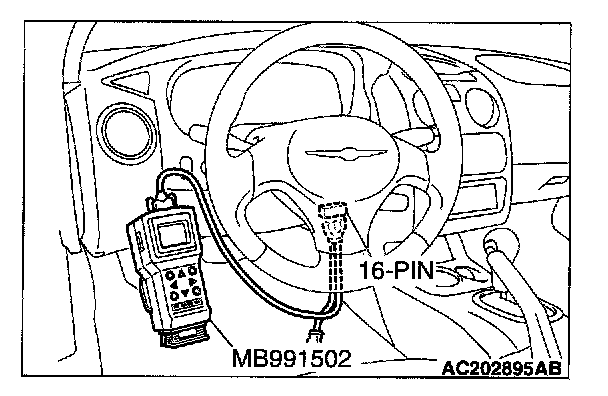 16-PIN
MB991502
AC202895AB