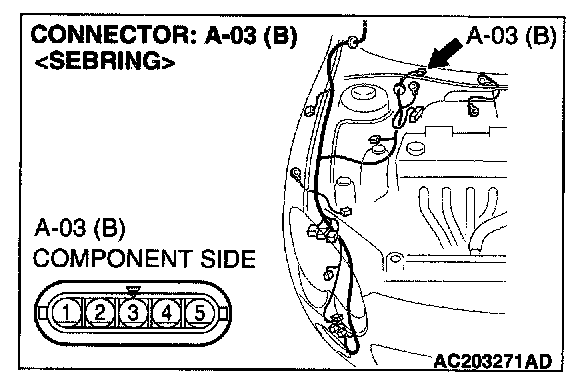 CONNECTOR: A-03 (B)
<SEBRING>

A-03 (B)

A-03 (B)
COMPONENT SIDE

1 2 3 4 5

AC203271AD