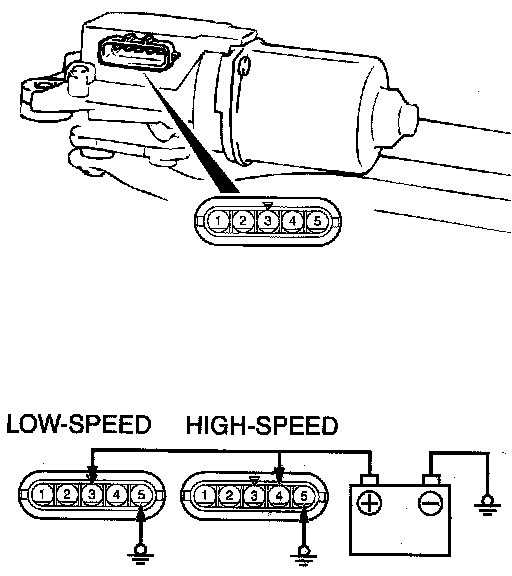 1 2 3 4 5

LOW-SPEED HIGH-SPEED

1 2 3 4 5

1 2 3 4 5

+ −