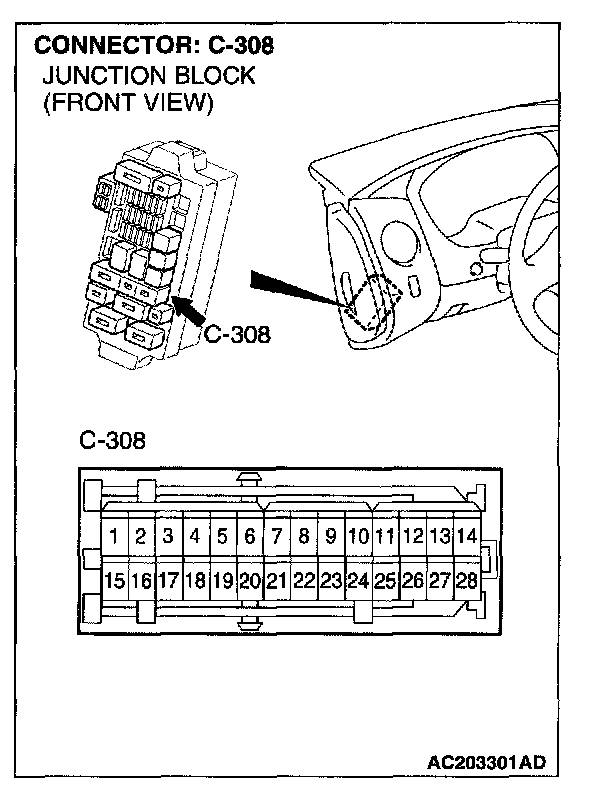 CONNECTOR: C-308
JUNCTION BLOCK
(FRONT VIEW)

C-308

C-308

| 1 | 2 | 3 | 4 | 5 | 6 | 7 | 8 | 9 | 10 | 11 | 12 | 13 | 14 |
|---|---|---|---|---|---|---|---|---|---|---|---|---|---|
| 15 | 16 | 17 | 18 | 19 | 20 | 21 | 22 | 23 | 24 | 25 | 26 | 27 | 28 |

AC203301AD