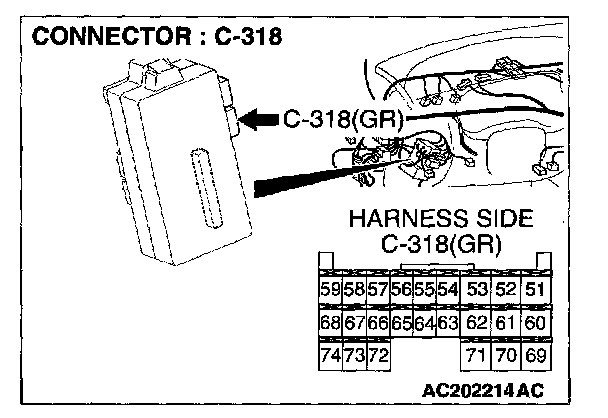 CONNECTOR : C-318

C-318(GR)

HARNESS SIDE
C-318(GR)

| 59 | 58 | 57 | 56 | 55 | 54 | 53 | 52 | 51 |
|---|---|---|---|---|---|---|---|---|
| 68 | 67 | 66 | 65 | 64 | 63 | 62 | 61 | 60 |
| 74 | 73 | 72 | | | | 71 | 70 | 69 |

AC202214AC