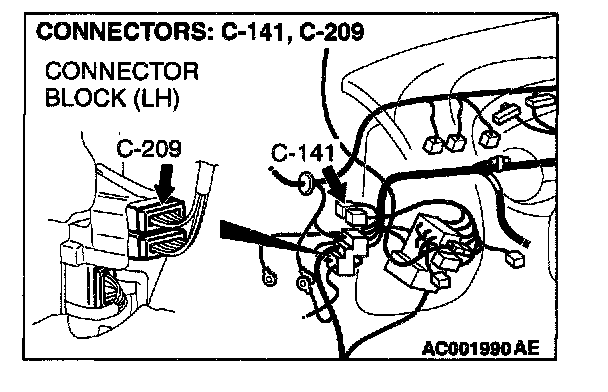 CONNECTORS: C-141, C-209

CONNECTOR BLOCK (LH)

C-209

C-141

AC001990 AE