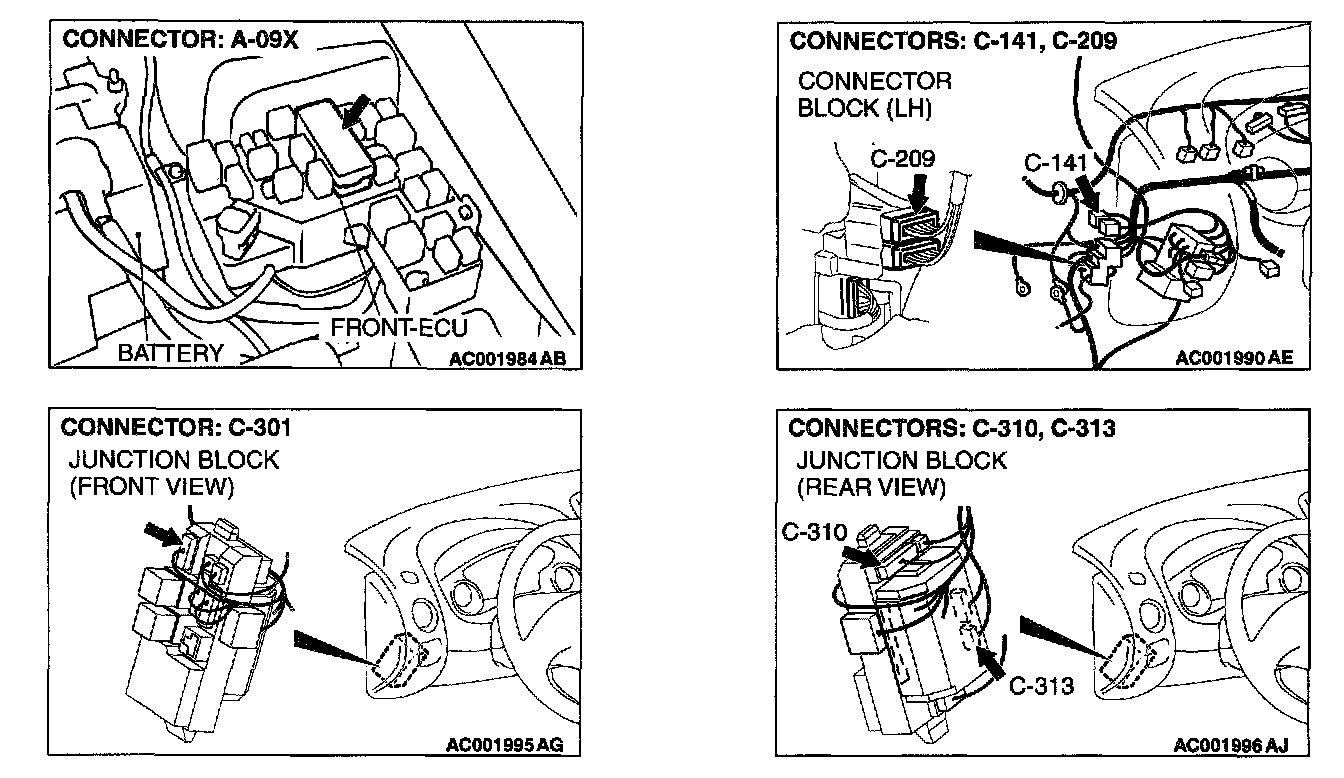 CONNECTOR: A-09X

FRONT-ECU

BATTERY

AC001984 AB

CONNECTORS: C-141, C-209

CONNECTOR BLOCK (LH)

C-209

C-141

AC001990 AE

CONNECTOR: C-301

JUNCTION BLOCK (FRONT VIEW)

AC001995 AG

CONNECTORS: C-310, C-313

JUNCTION BLOCK (REAR VIEW)

C-310

C-313

AC001996 AJ