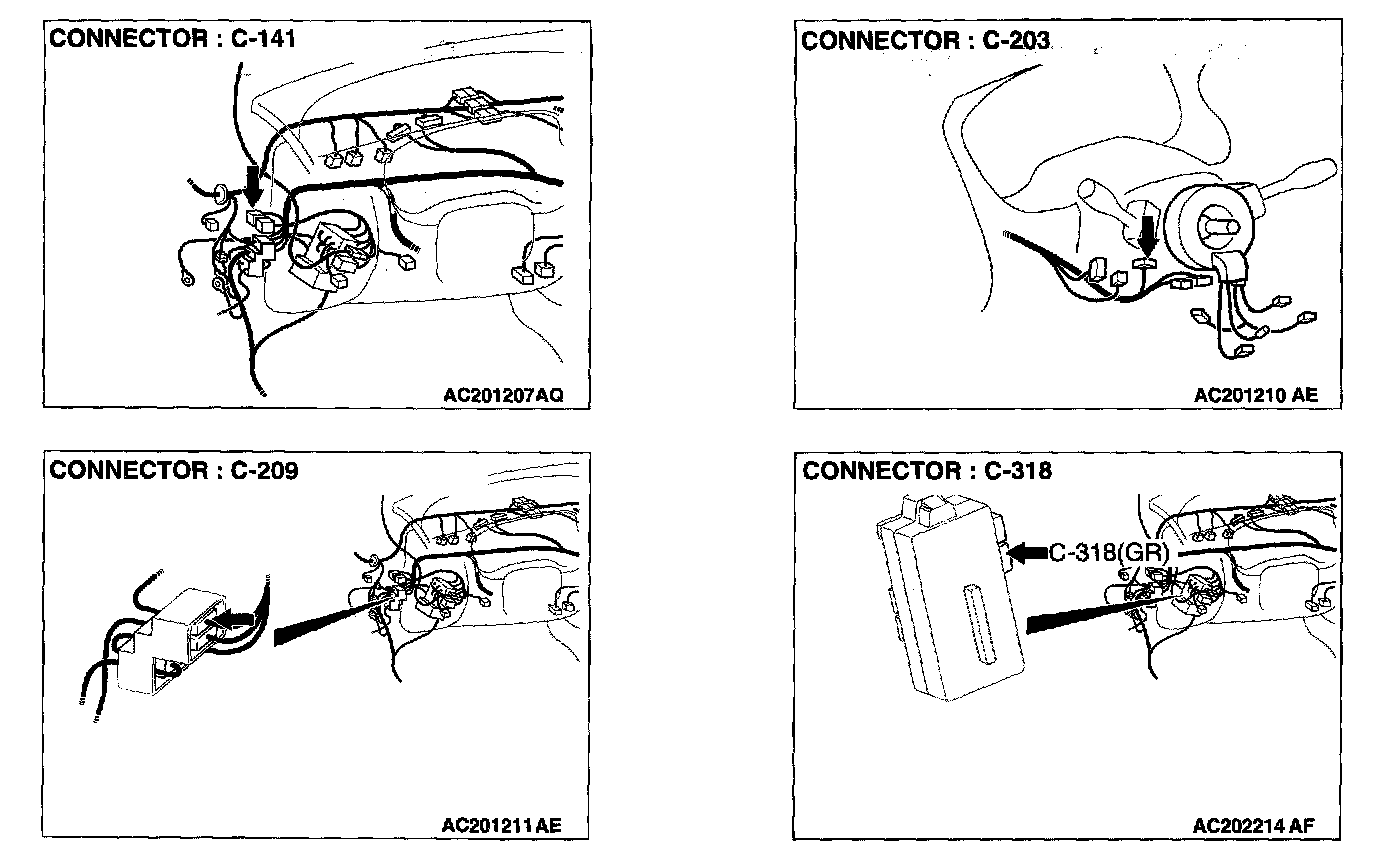 CONNECTOR : C-141

AC201207AQ

CONNECTOR : C-203

AC201210 AE

CONNECTOR : C-209

AC201211 AE

CONNECTOR : C-318

C-318(GR)

AC202214 AF