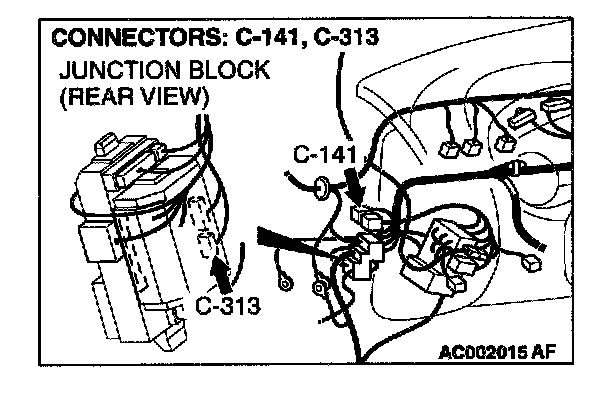 CONNECTORS: C-141, C-313

JUNCTION BLOCK (REAR VIEW)

C-141

C-313

AC002015 AF