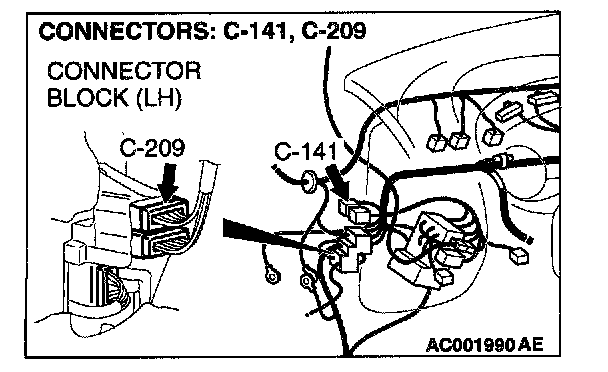 CONNECTORS: C-141, C-209

CONNECTOR BLOCK (LH)

C-209

C-141

AC001990 AE