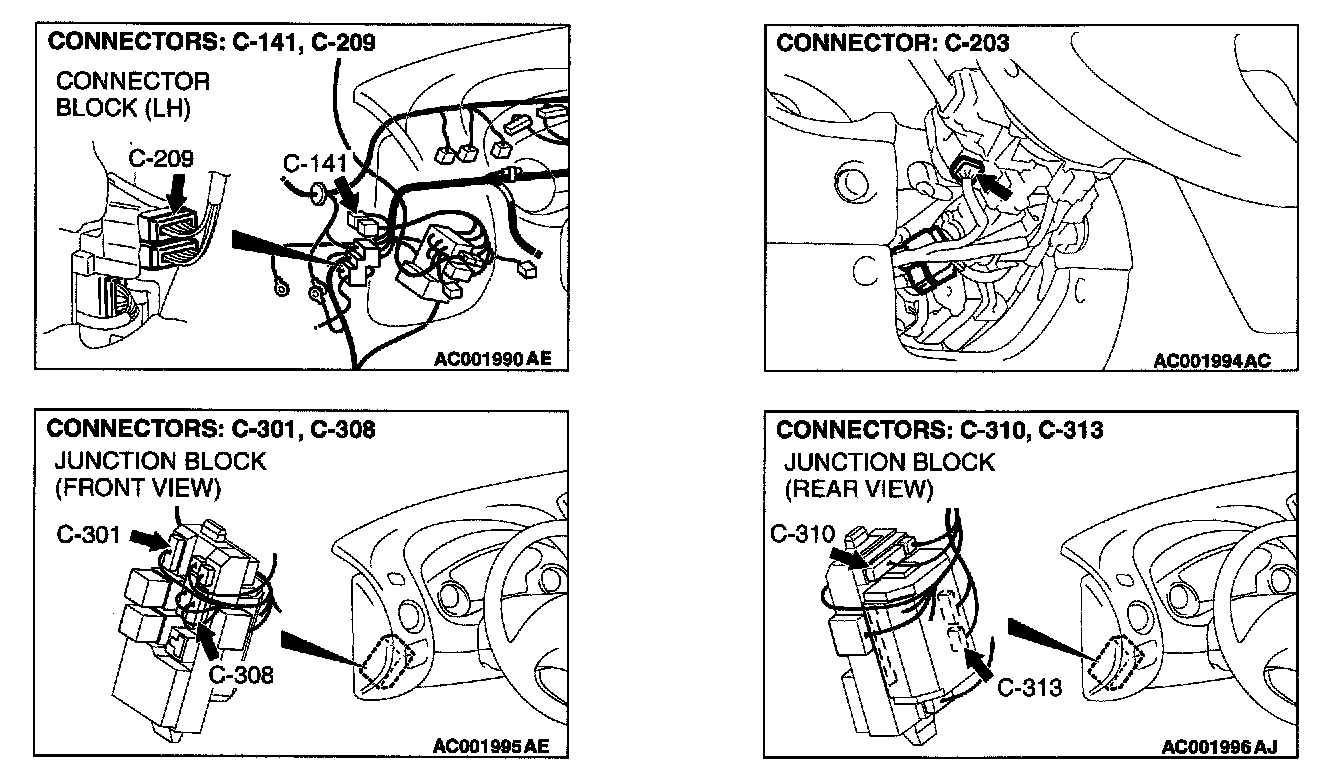 CONNECTORS: C-141, C-209

CONNECTOR BLOCK (LH)

C-209

C-141

AC001990 AE

CONNECTOR: C-203

AC001994 AC

CONNECTORS: C-301, C-308

JUNCTION BLOCK (FRONT VIEW)

C-301

C-308

AC001995 AE

CONNECTORS: C-310, C-313

JUNCTION BLOCK (REAR VIEW)

C-310

C-313

AC001996 AJ