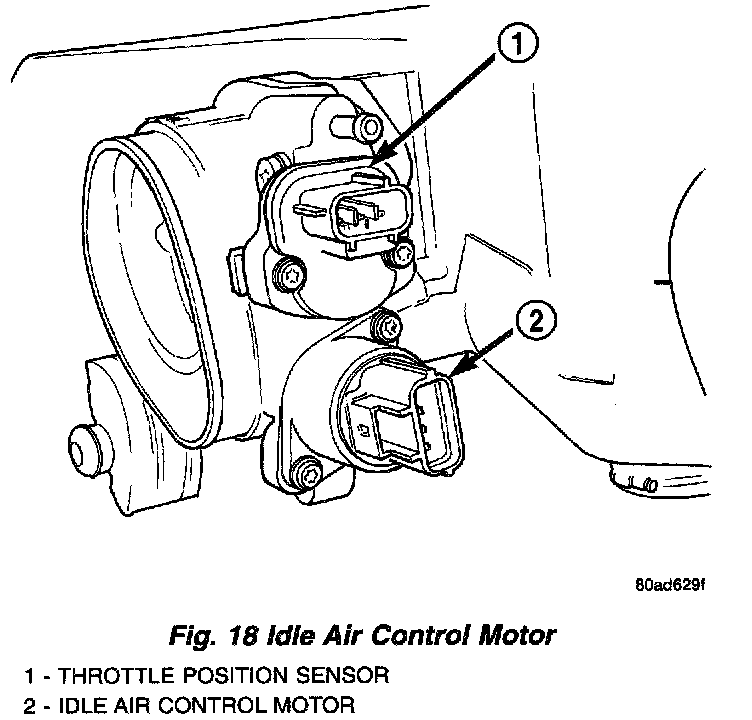 1

2

80ad629f

Fig. 18 Idle Air Control Motor

1 - THROTTLE POSITION SENSOR
2 - IDLE AIR CONTROL MOTOR