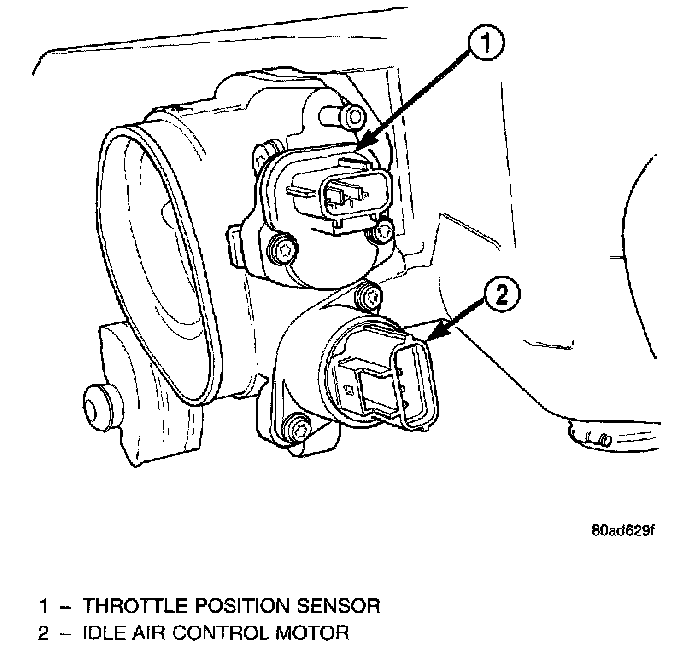 1

2

80ad629f

1 – THROTTLE POSITION SENSOR
2 – IDLE AIR CONTROL MOTOR