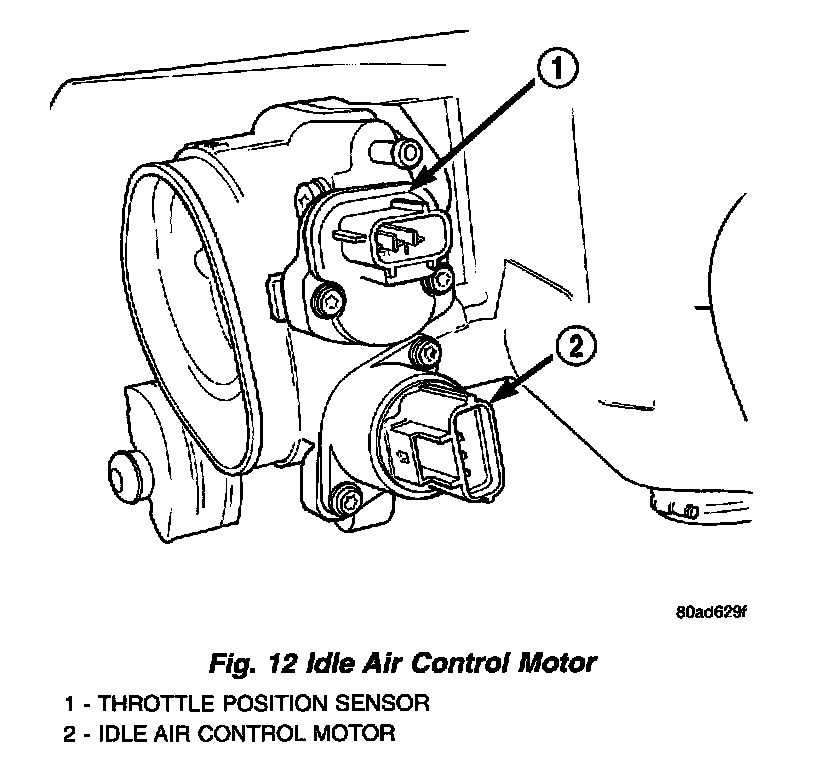 1

2

80ad629f

Fig. 12 Idle Air Control Motor

1 - THROTTLE POSITION SENSOR
2 - IDLE AIR CONTROL MOTOR