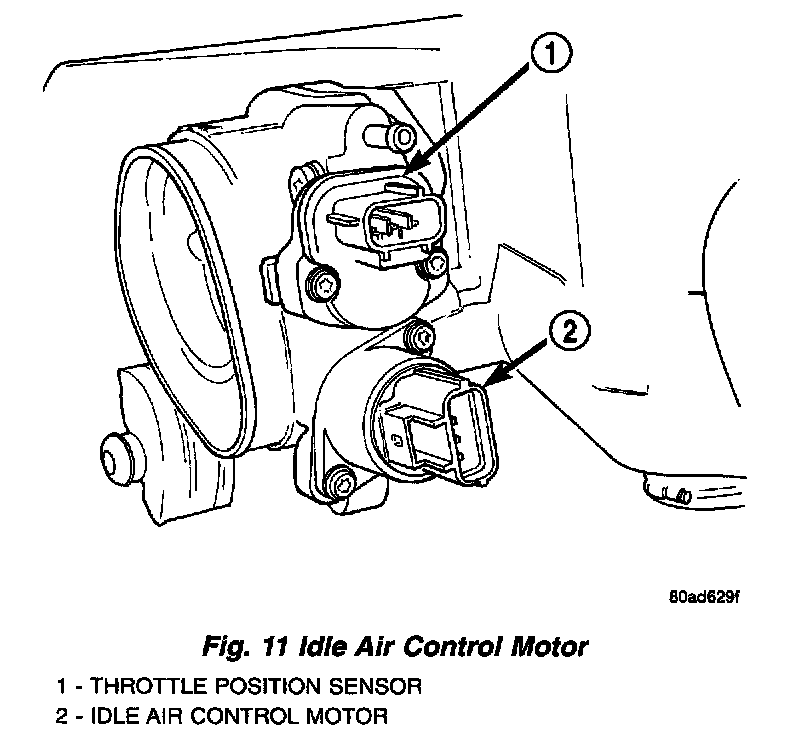 1

2

80ad629f

Fig. 11 Idle Air Control Motor

1 - THROTTLE POSITION SENSOR
2 - IDLE AIR CONTROL MOTOR