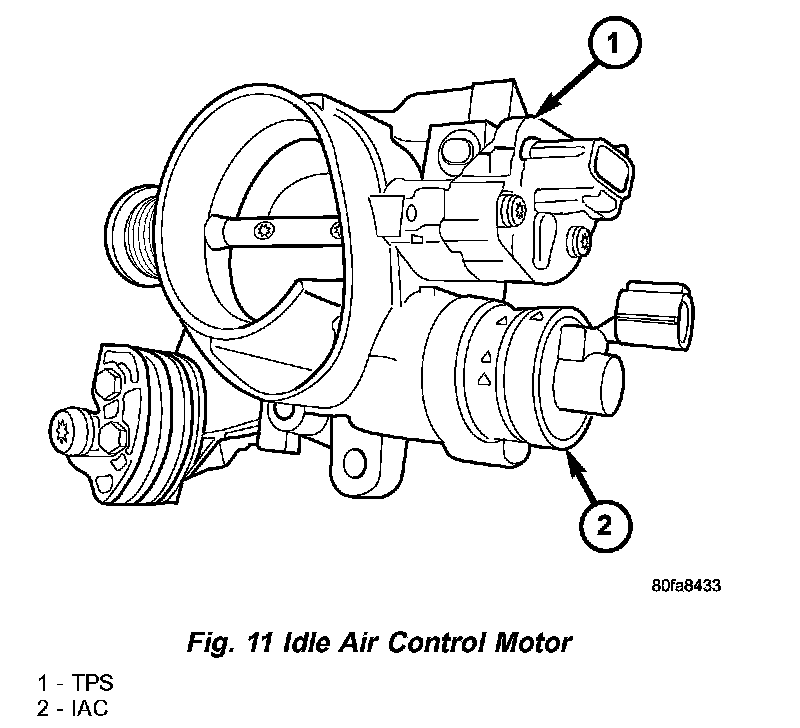 1

2

80fa8433

Fig. 11 Idle Air Control Motor

1 - TPS
2 - IAC