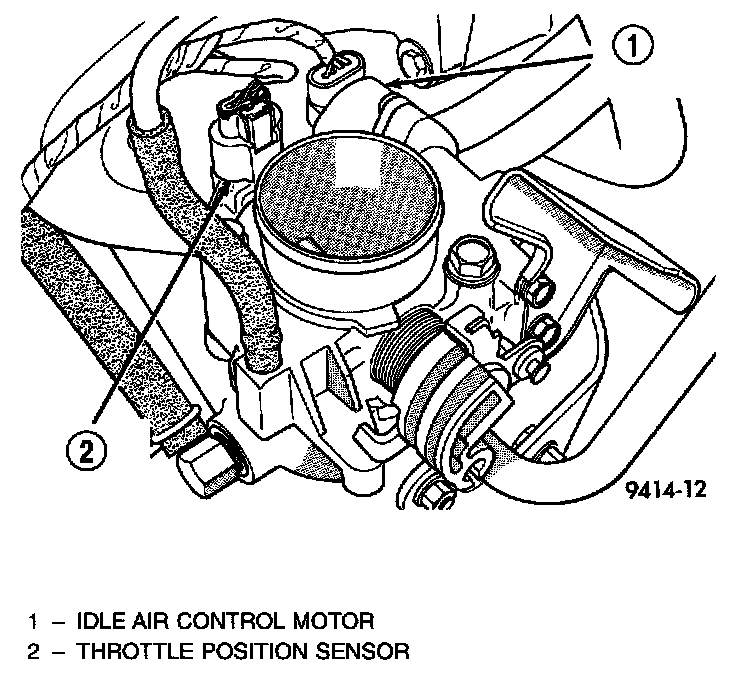 1

2

9414-12

1 – IDLE AIR CONTROL MOTOR
2 – THROTTLE POSITION SENSOR