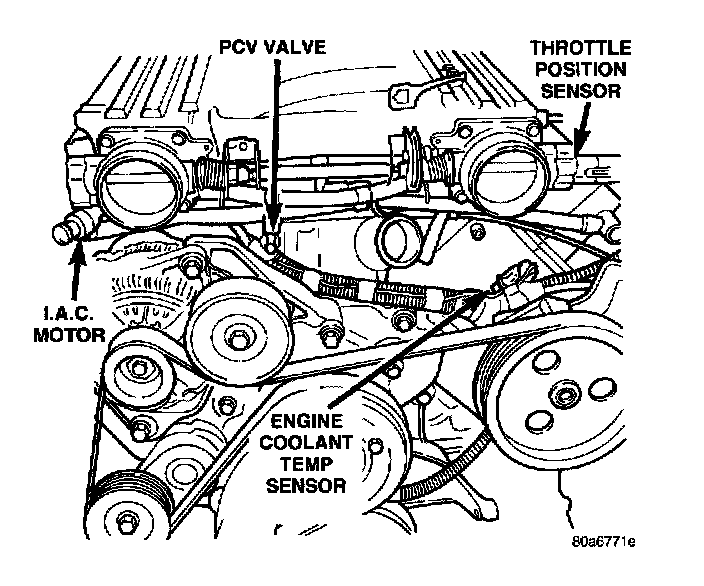 PCV VALVE

THROTTLE POSITION SENSOR

I.A.C. MOTOR

ENGINE COOLANT TEMP SENSOR

80a6771e