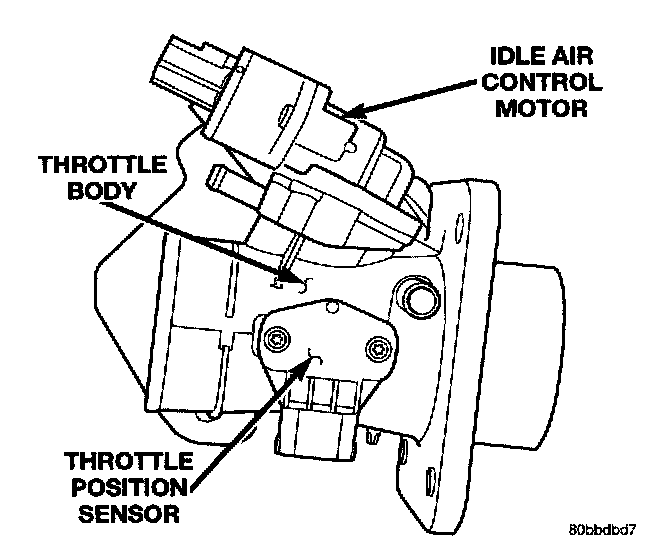 IDLE AIR CONTROL MOTOR

THROTTLE BODY

THROTTLE POSITION SENSOR

80bbdbd7