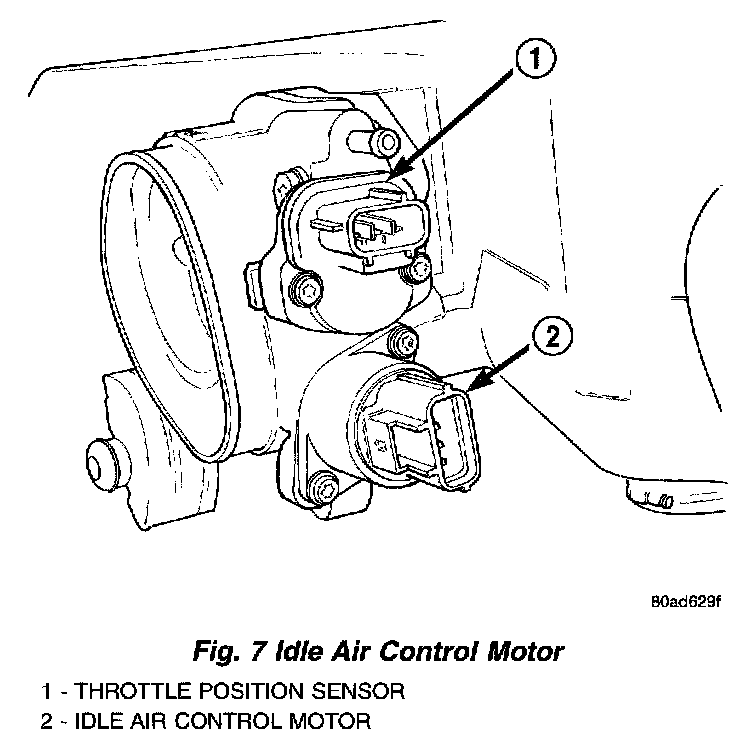 1

2

80ad629f

Fig. 7 Idle Air Control Motor

1 - THROTTLE POSITION SENSOR
2 - IDLE AIR CONTROL MOTOR