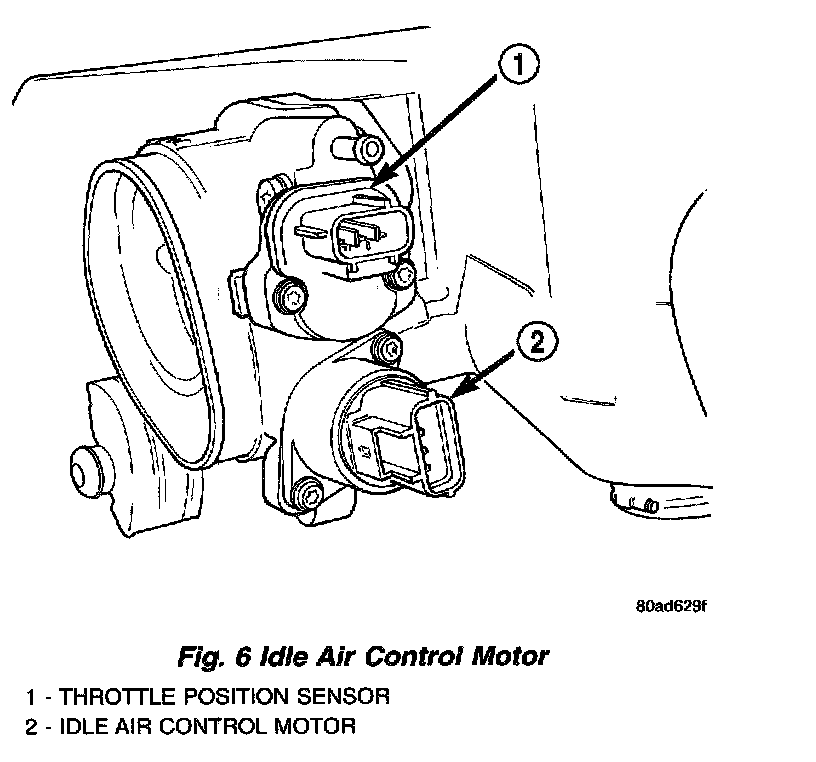 1

2

80ad629f

Fig. 6 Idle Air Control Motor

1 - THROTTLE POSITION SENSOR
2 - IDLE AIR CONTROL MOTOR