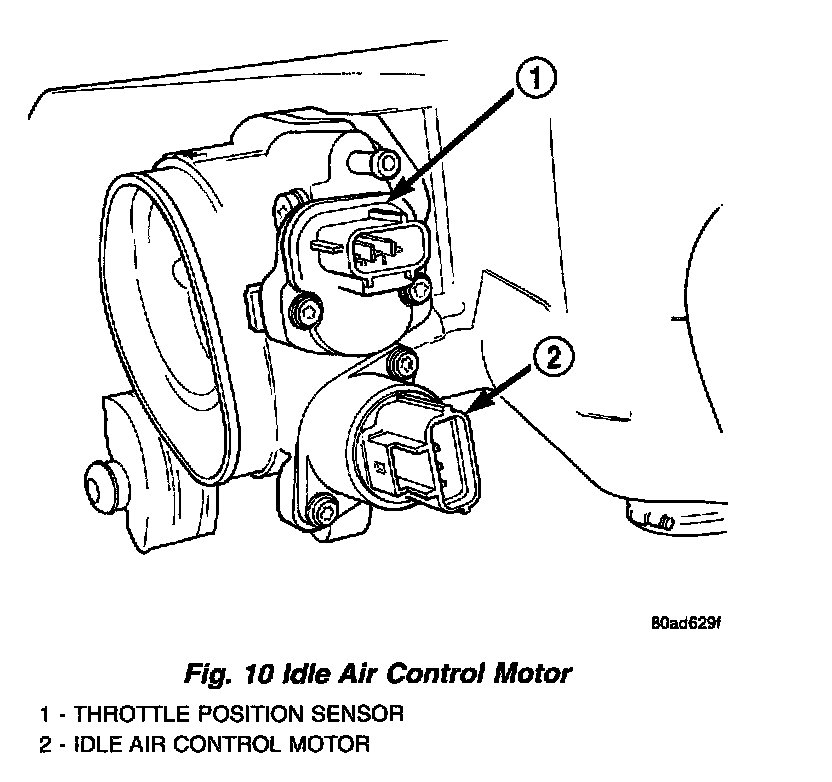 1

2

80ad629f

Fig. 10 Idle Air Control Motor

1 - THROTTLE POSITION SENSOR
2 - IDLE AIR CONTROL MOTOR