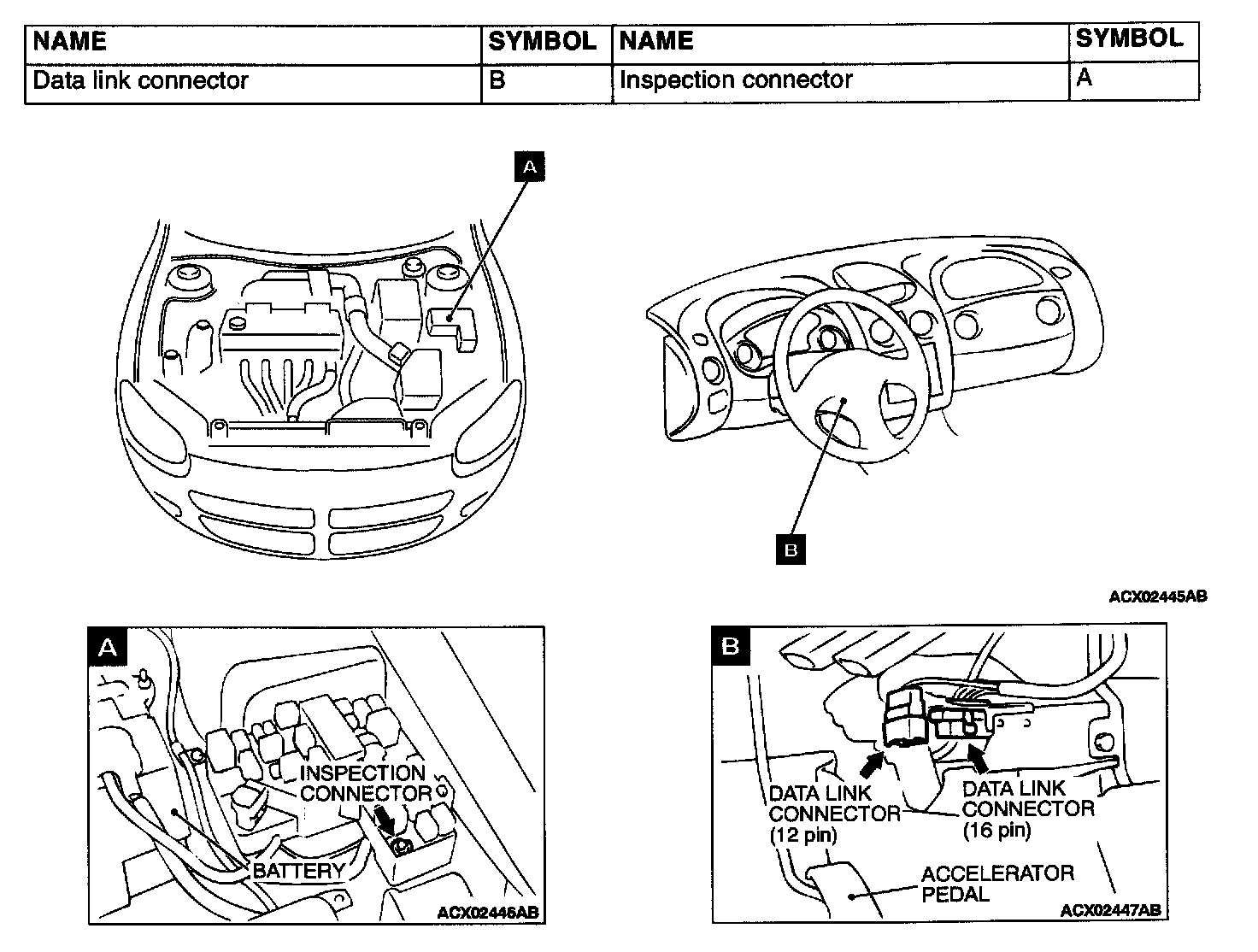 | NAME | SYMBOL | NAME | SYMBOL |
|---|---|---|---|
| Data link connector | B | Inspection connector | A |

A

B

ACX02445AB

A

INSPECTION CONNECTOR

BATTERY

ACX02446AB

B

DATA LINK CONNECTOR (12 pin)

DATA LINK CONNECTOR (16 pin)

ACCELERATOR PEDAL

ACX02447AB