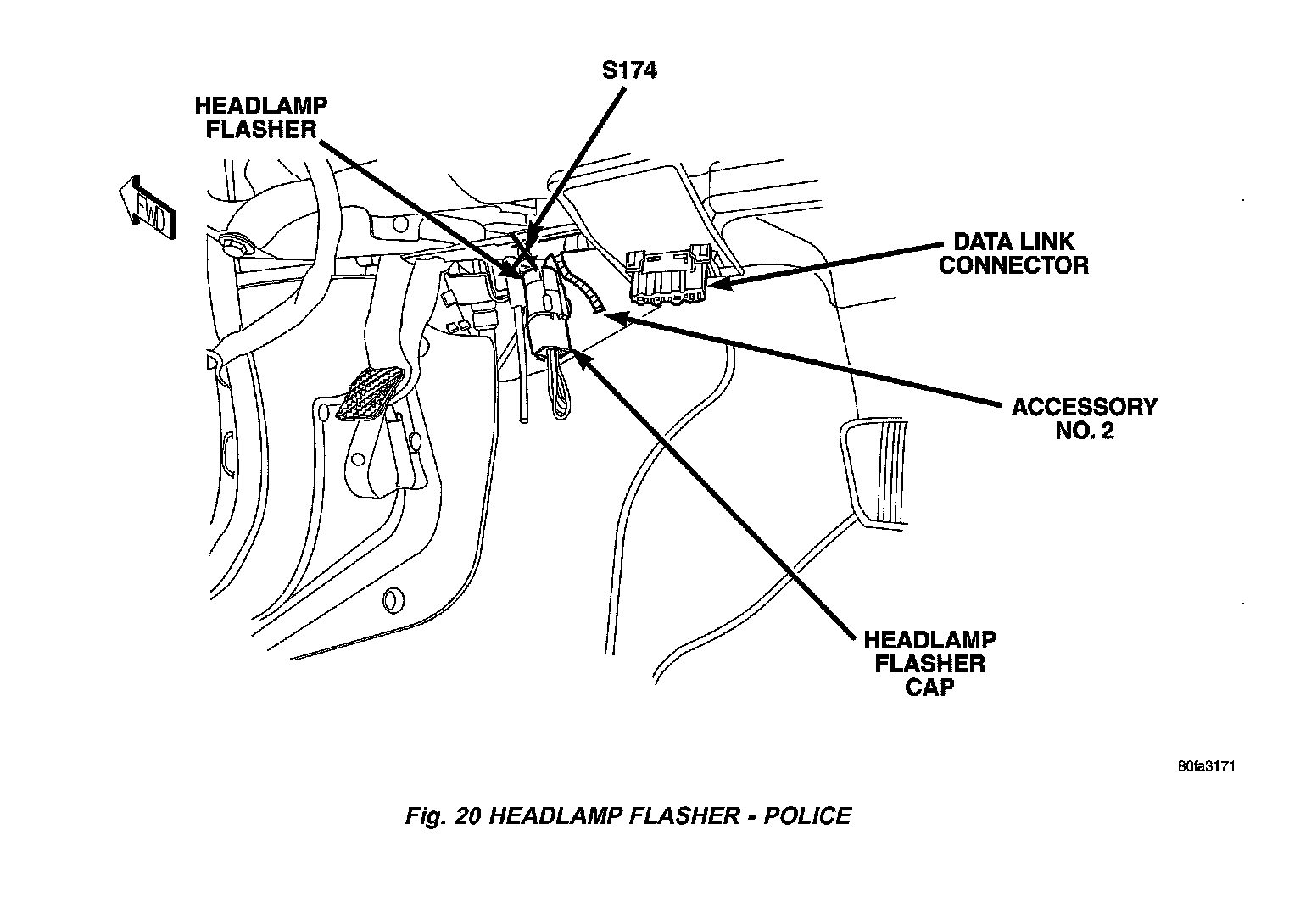 S174

HEADLAMP FLASHER

FWD

DATA LINK CONNECTOR

ACCESSORY NO. 2

HEADLAMP FLASHER CAP

80fa3171

Fig. 20 HEADLAMP FLASHER - POLICE