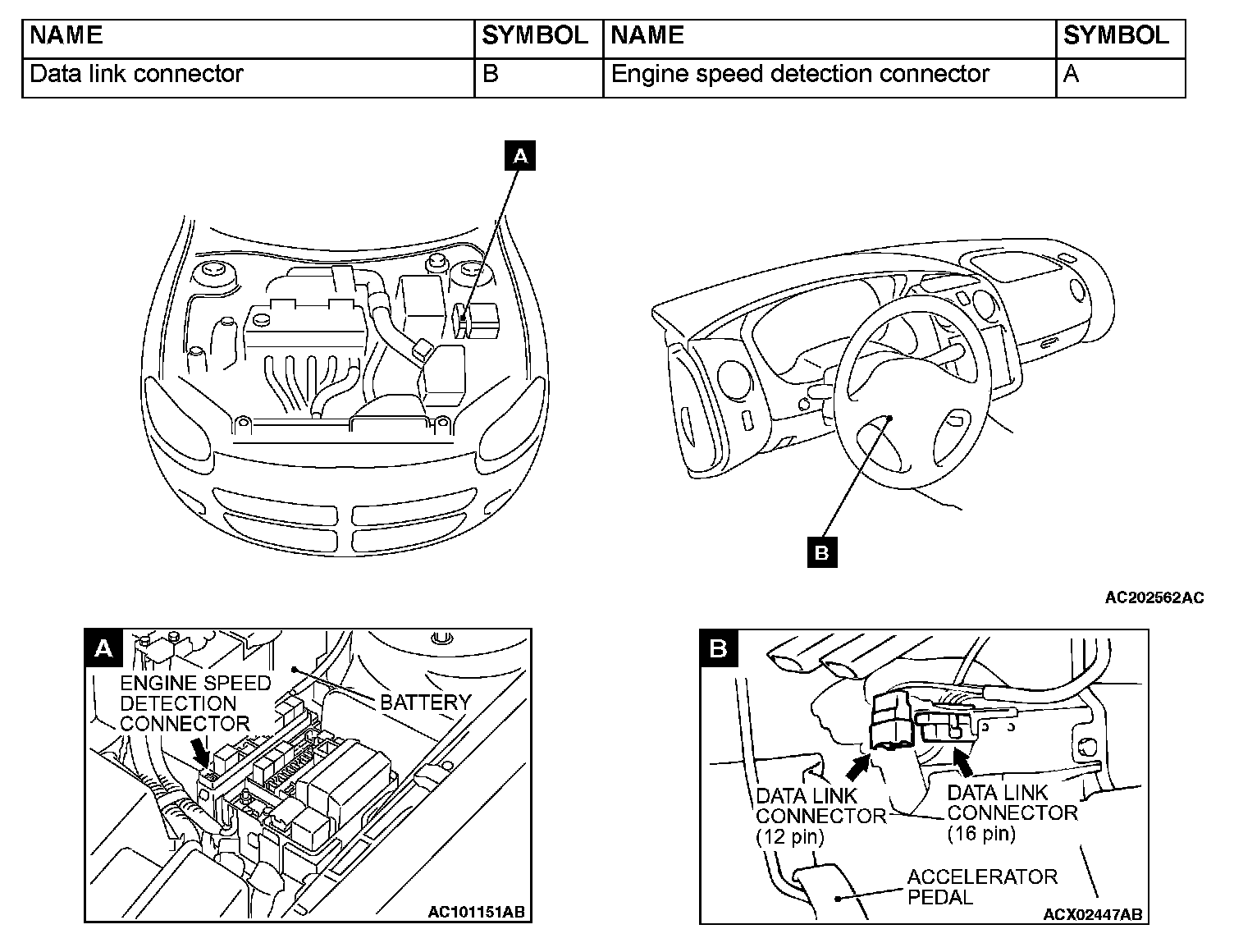 | NAME | SYMBOL | NAME | SYMBOL |
|---|---|---|---|
| Data link connector | B | Engine speed detection connector | A |

A

B

AC202562AC

A

ENGINE SPEED DETECTION CONNECTOR

BATTERY

AC101151AB

B

DATA LINK CONNECTOR (12 pin)

DATA LINK CONNECTOR (16 pin)

ACCELERATOR PEDAL

ACX02447AB