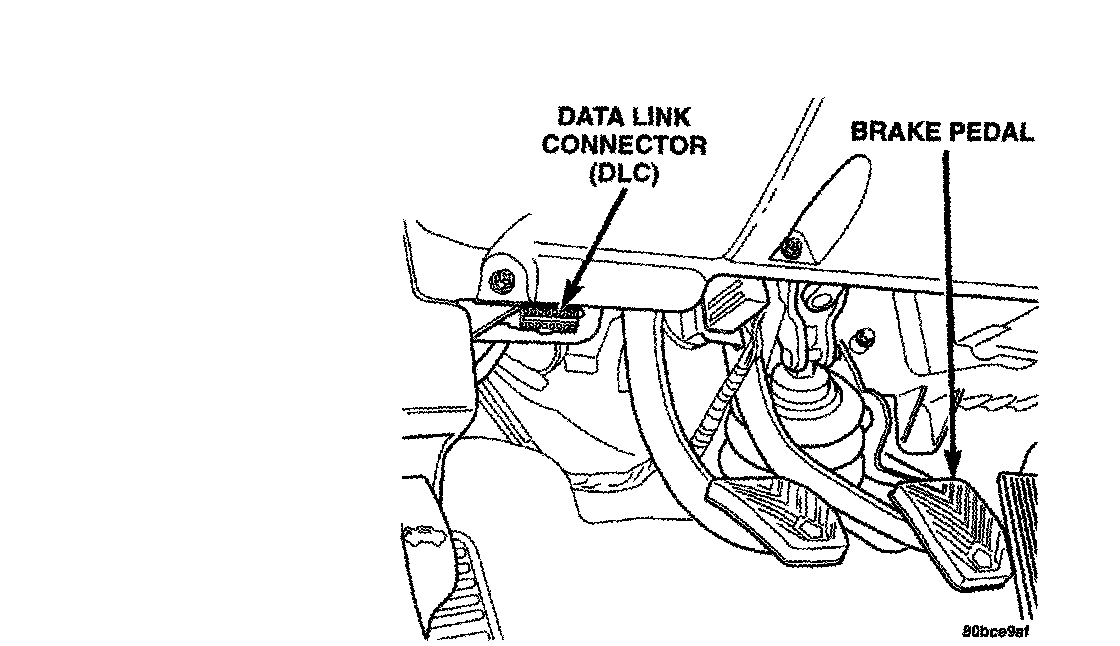 DATA LINK CONNECTOR (DLC)

BRAKE PEDAL

80bce9af