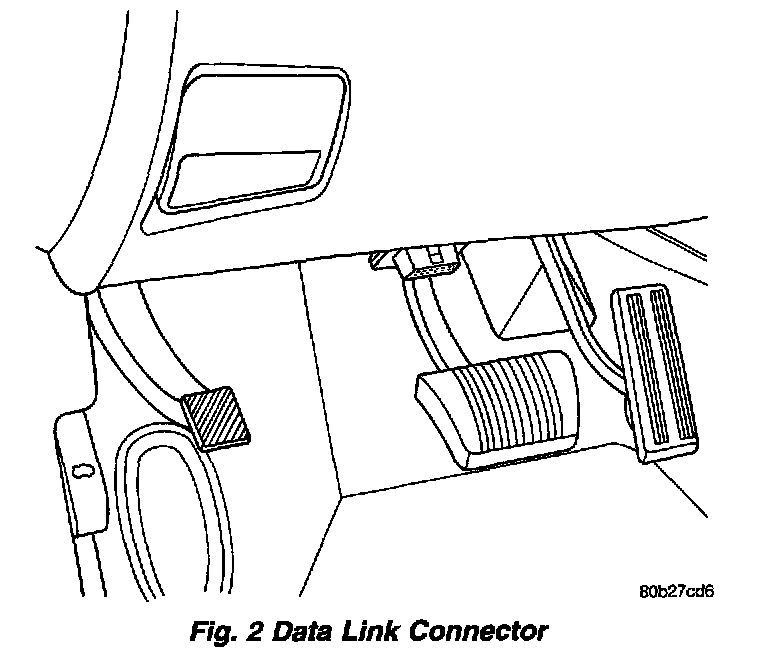 80b27cd6

Fig. 2 Data Link Connector