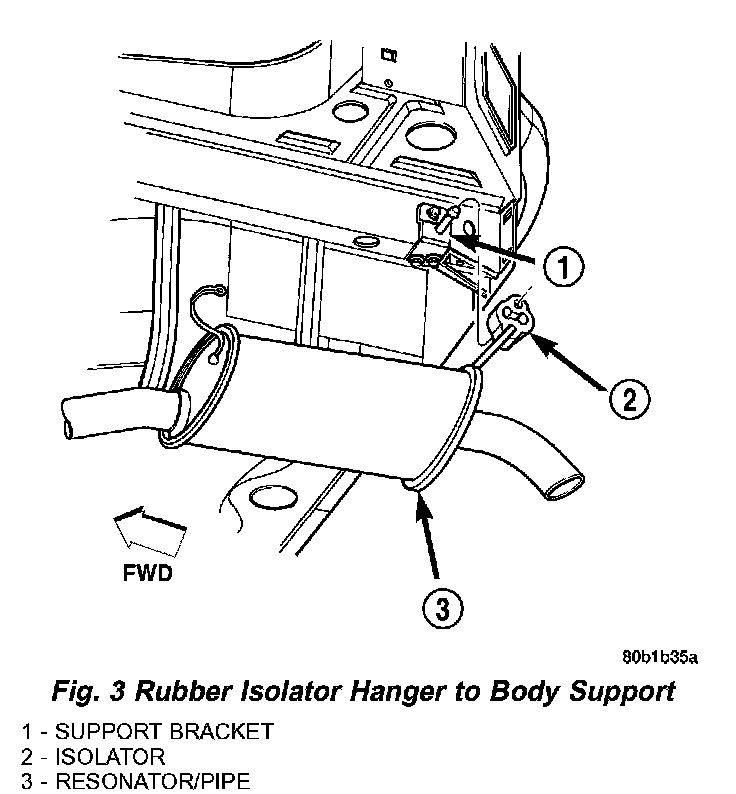 1

2

FWD

3

80b1b35a

Fig. 3 Rubber Isolator Hanger to Body Support

1 - SUPPORT BRACKET
2 - ISOLATOR
3 - RESONATOR/PIPE