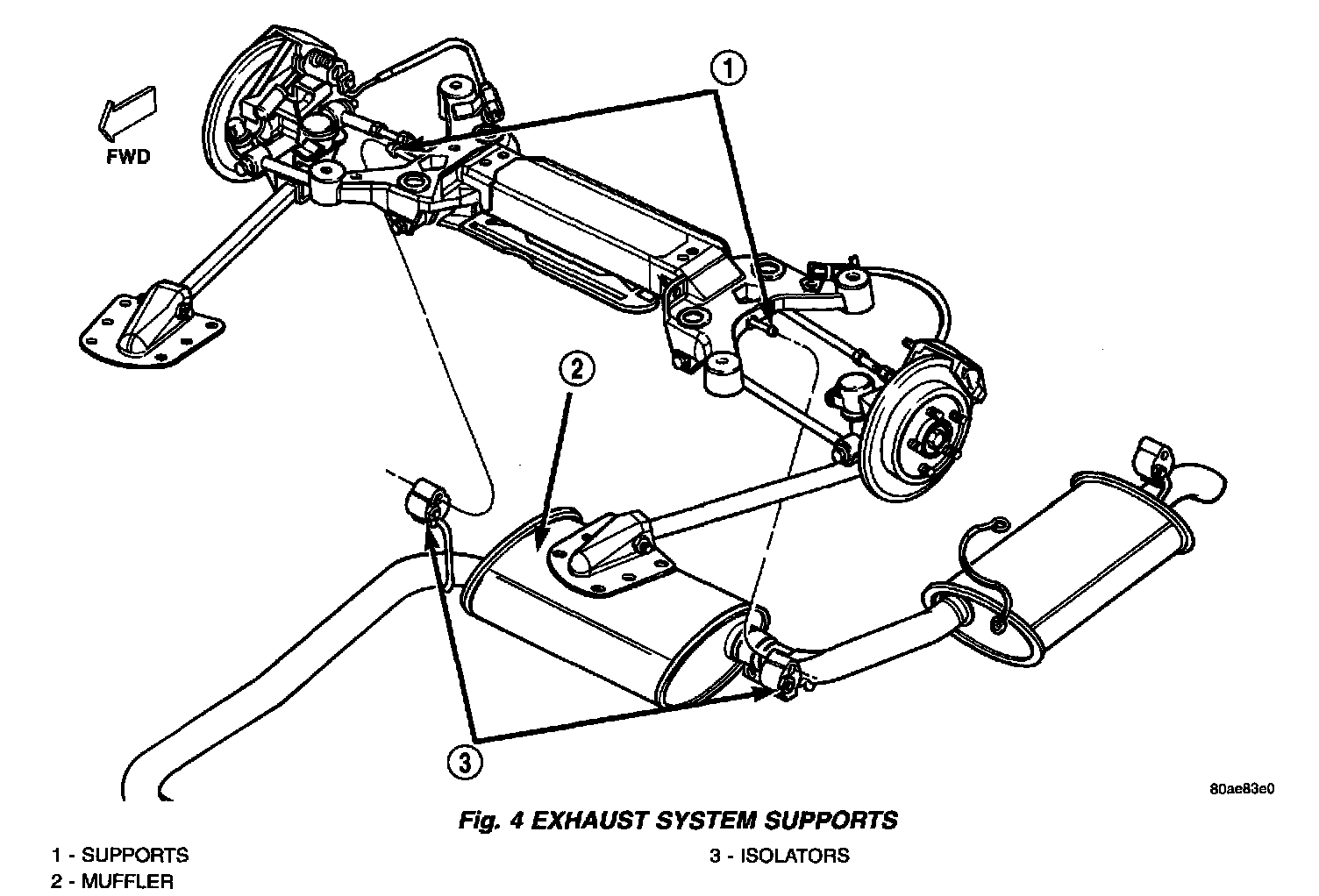 FWD

1

2

3

80ae83e0

Fig. 4 EXHAUST SYSTEM SUPPORTS

1 - SUPPORTS
2 - MUFFLER

3 - ISOLATORS