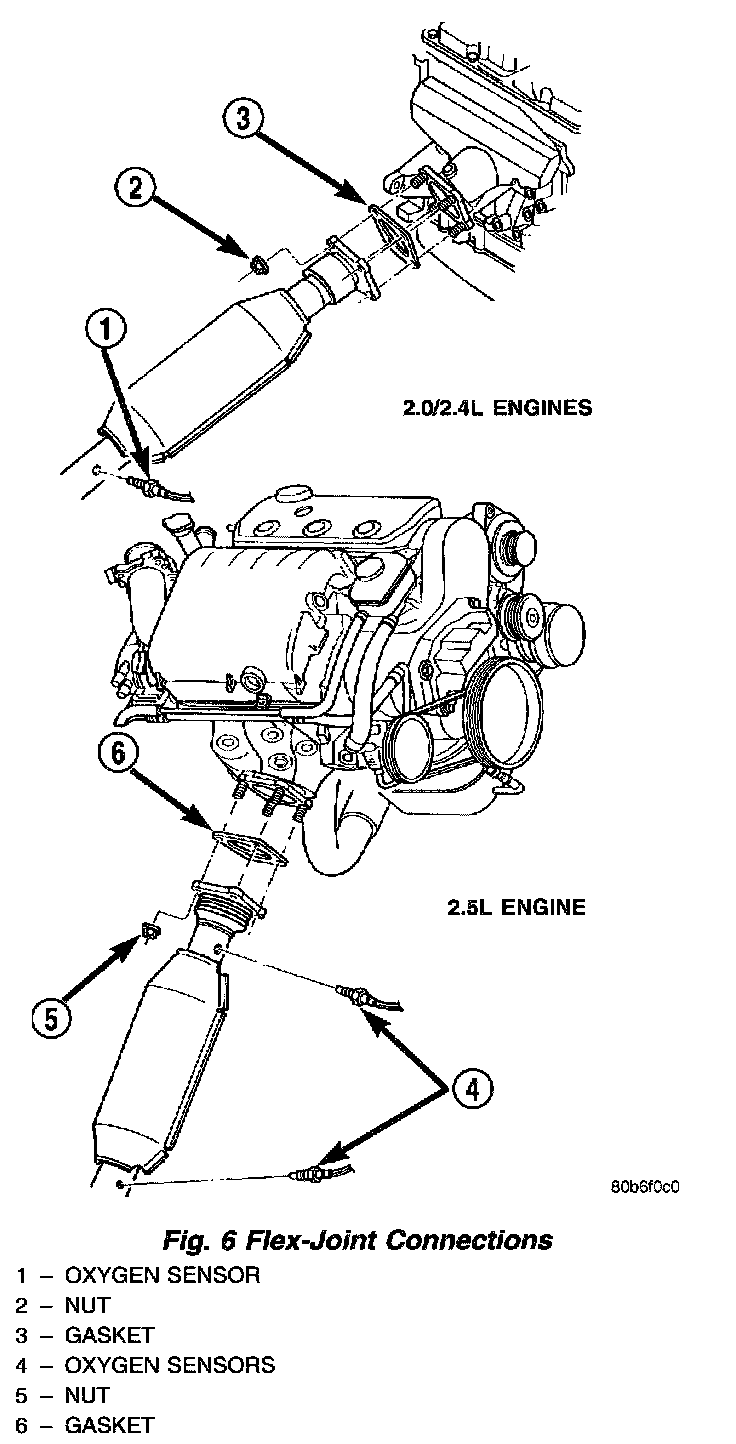 3
2
1
2.0/2.4L ENGINES
6
2.5L ENGINE
5
4
80b6f0c0

Fig. 6 Flex-Joint Connections
1 – OXYGEN SENSOR
2 – NUT
3 – GASKET
4 – OXYGEN SENSORS
5 – NUT
6 – GASKET