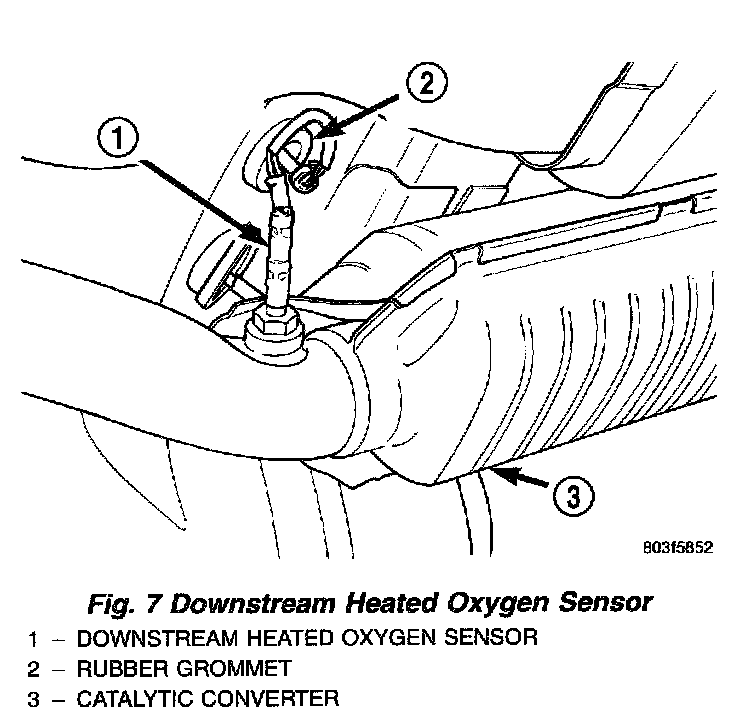 2

1

3

803f5852

Fig. 7 Downstream Heated Oxygen Sensor

1 – DOWNSTREAM HEATED OXYGEN SENSOR

2 – RUBBER GROMMET

3 – CATALYTIC CONVERTER