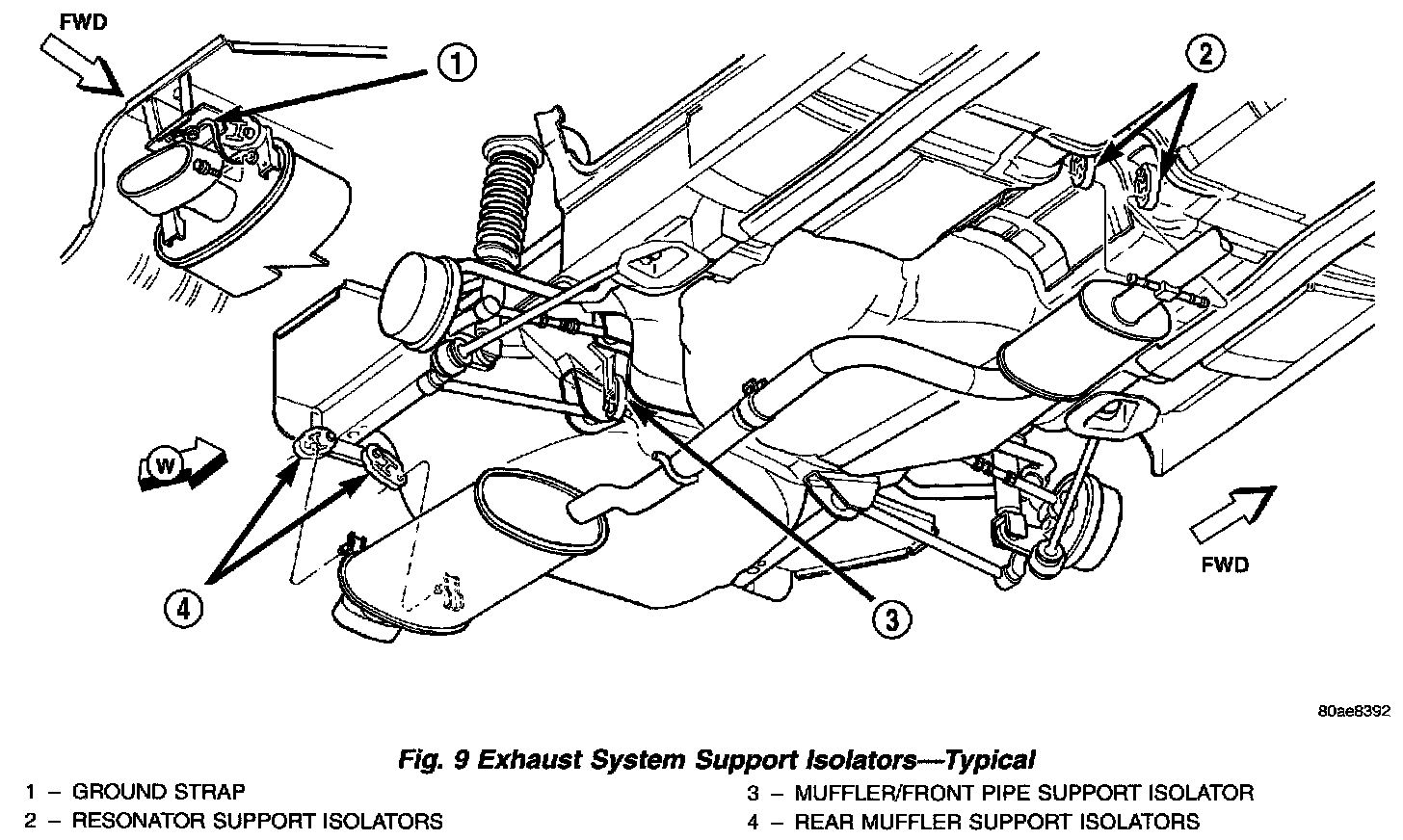 FWD

1

2

W

4

3

FWD

80ae8392

Fig. 9 Exhaust System Support Isolators—Typical

1 – GROUND STRAP
2 – RESONATOR SUPPORT ISOLATORS
3 – MUFFLER/FRONT PIPE SUPPORT ISOLATOR
4 – REAR MUFFLER SUPPORT ISOLATORS