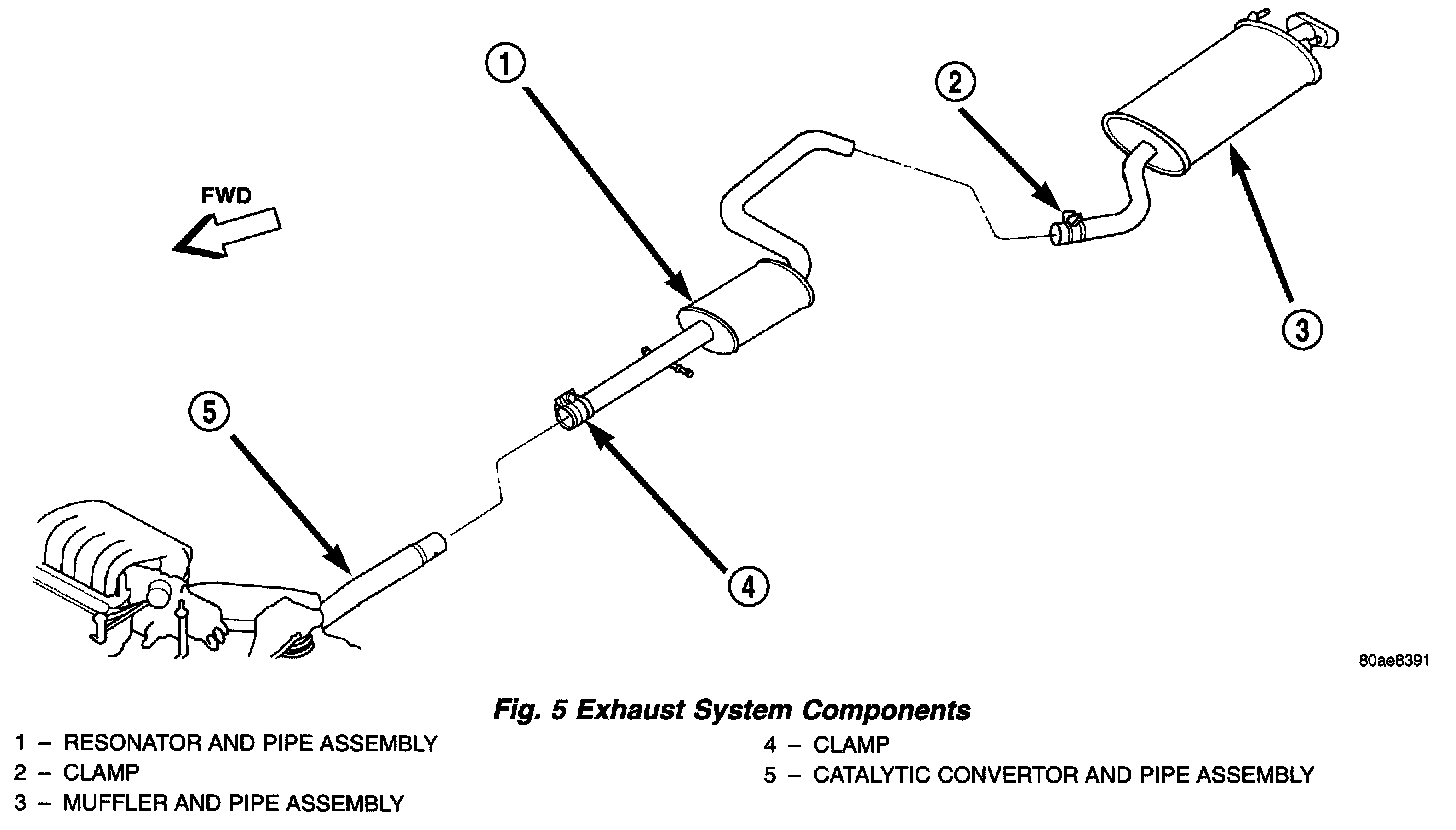 1

2

FWD

3

5

4

80ae8391

Fig. 5 Exhaust System Components

1 – RESONATOR AND PIPE ASSEMBLY
2 – CLAMP
3 – MUFFLER AND PIPE ASSEMBLY

4 – CLAMP
5 – CATALYTIC CONVERTOR AND PIPE ASSEMBLY