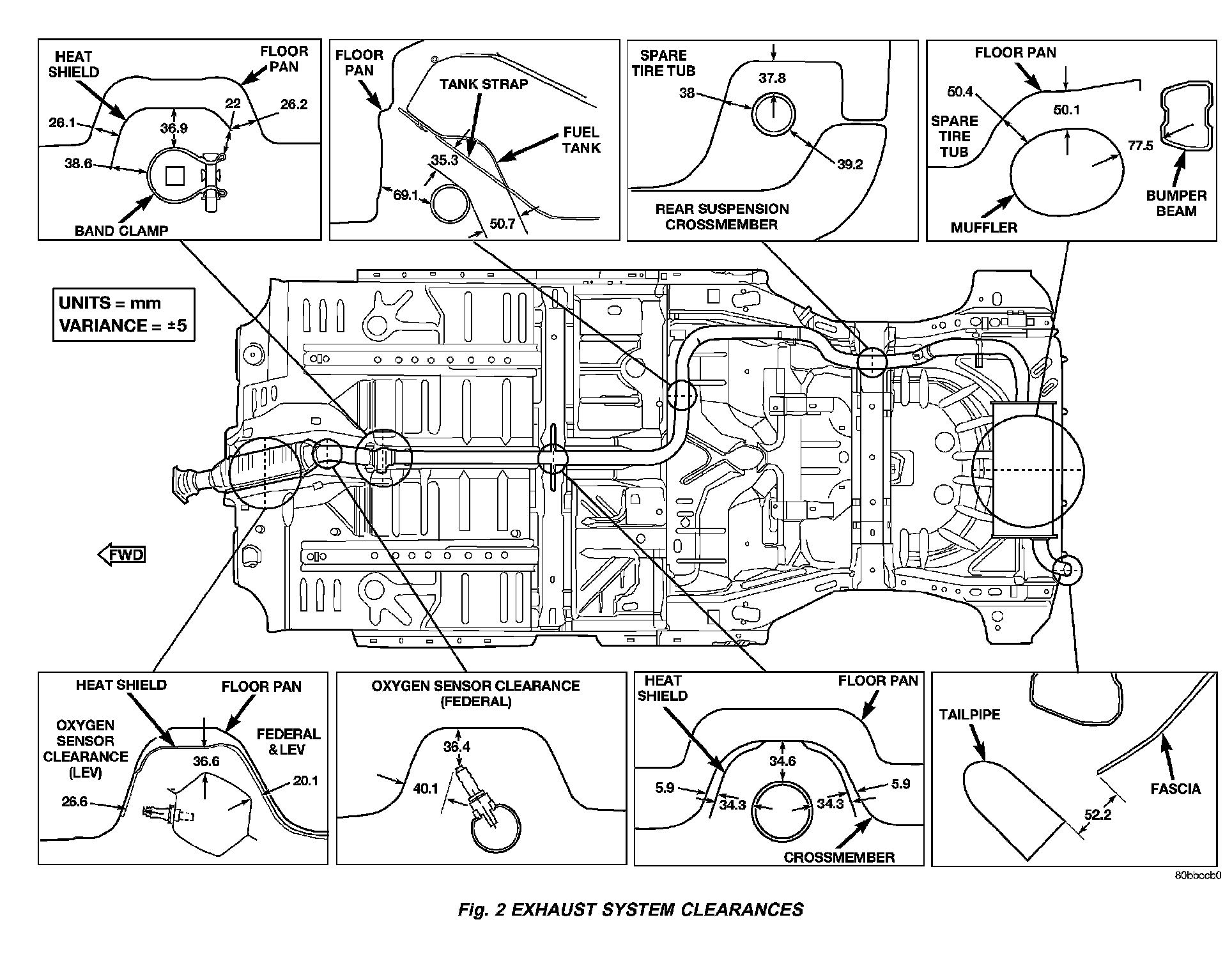 HEAT SHIELD
FLOOR PAN
26.1
36.9
22
26.2
38.6
BAND CLAMP

FLOOR PAN
TANK STRAP
FUEL TANK
35.3
69.1
50.7

SPARE TIRE TUB
37.8
38
39.2
REAR SUSPENSION CROSSMEMBER

FLOOR PAN
50.4
50.1
SPARE TIRE TUB
77.5
BUMPER BEAM
MUFFLER

UNITS = mm
VARIANCE = ±5

FWD

HEAT SHIELD
FLOOR PAN
OXYGEN SENSOR CLEARANCE (LEV)
FEDERAL & LEV
36.6
20.1
26.6

OXYGEN SENSOR CLEARANCE (FEDERAL)
36.4
40.1

HEAT SHIELD
FLOOR PAN
34.6
5.9
34.3
34.3
5.9
CROSSMEMBER

TAILPIPE
FASCIA
52.2

80bbccb0

Fig. 2 EXHAUST SYSTEM CLEARANCES