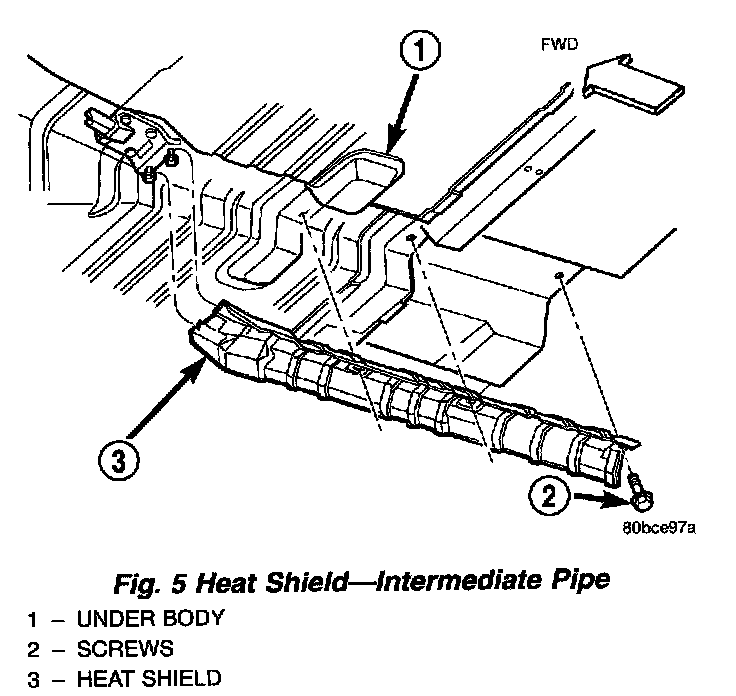 1

FWD

3

2

80bce97a

Fig. 5 Heat Shield—Intermediate Pipe

1 – UNDER BODY

2 – SCREWS

3 – HEAT SHIELD